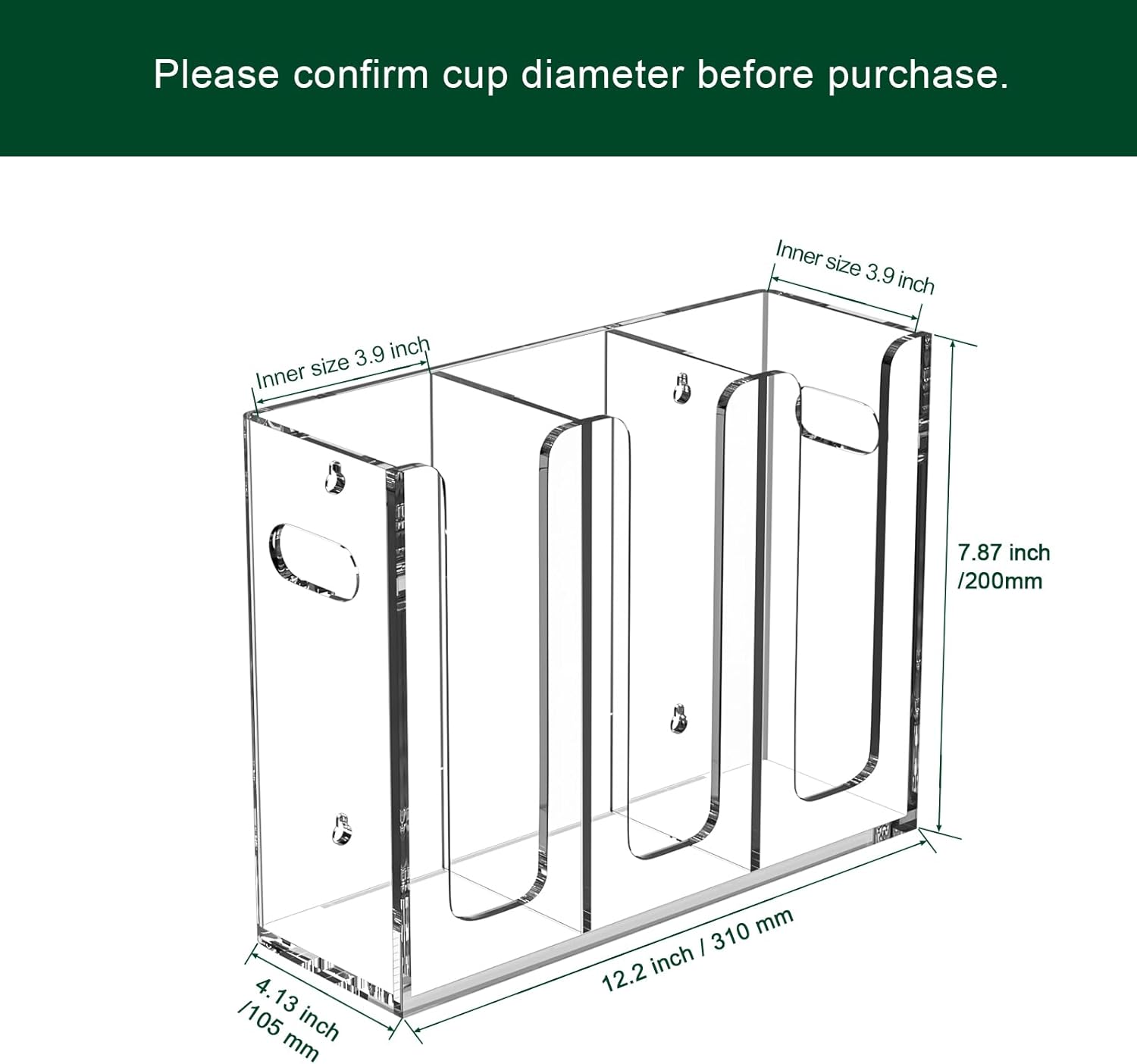 Please confirm cup diameter before purchase.

Inner size 3.9 inch

Inner size 3.9 inch

7.87 inch /200mm

12.2 inch / 310 mm

4.13 inch /105 mm