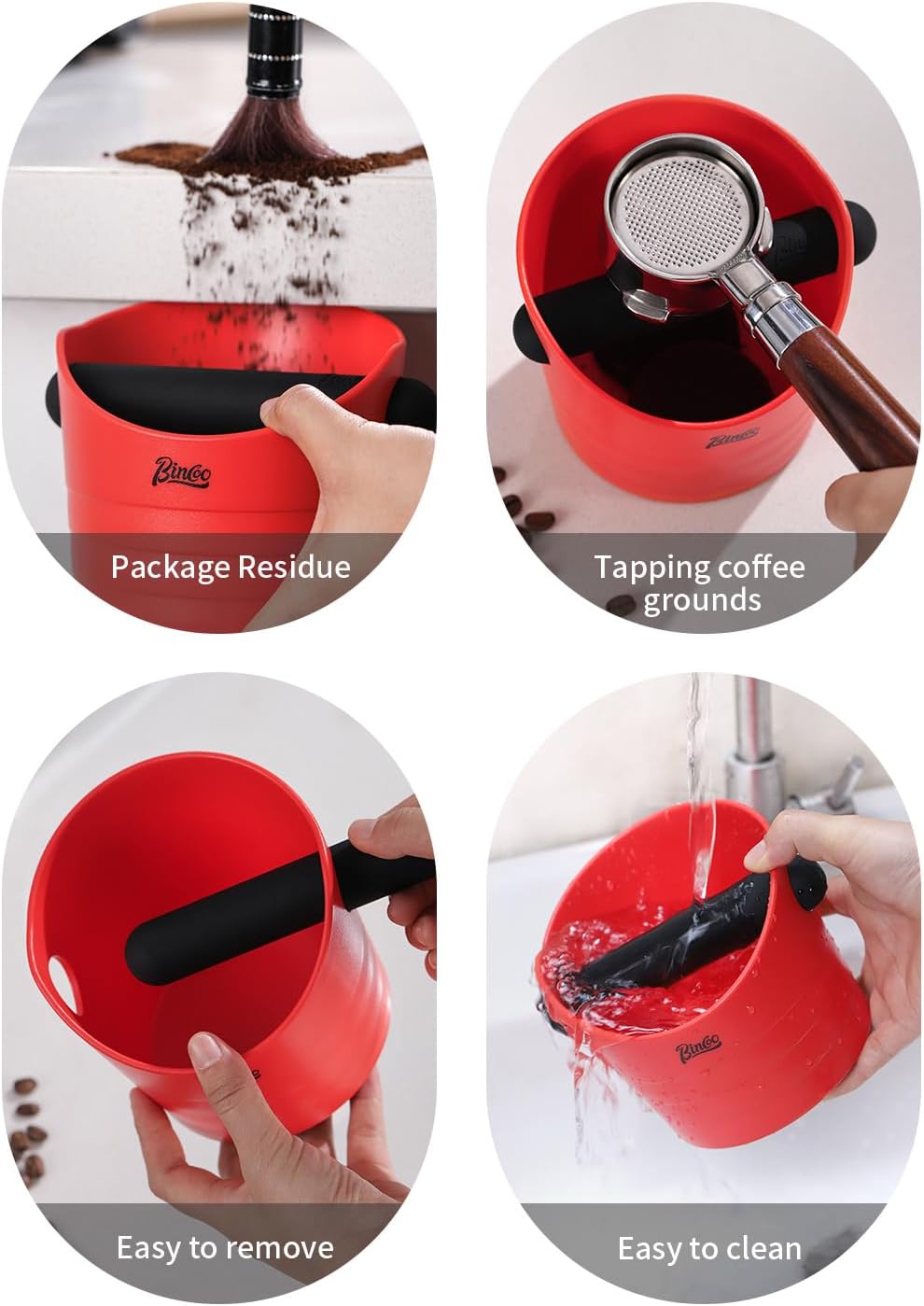 Bincoo

Package Residue

Bincoo

Tapping coffee grounds

Easy to remove

Bincoo

Easy to clean