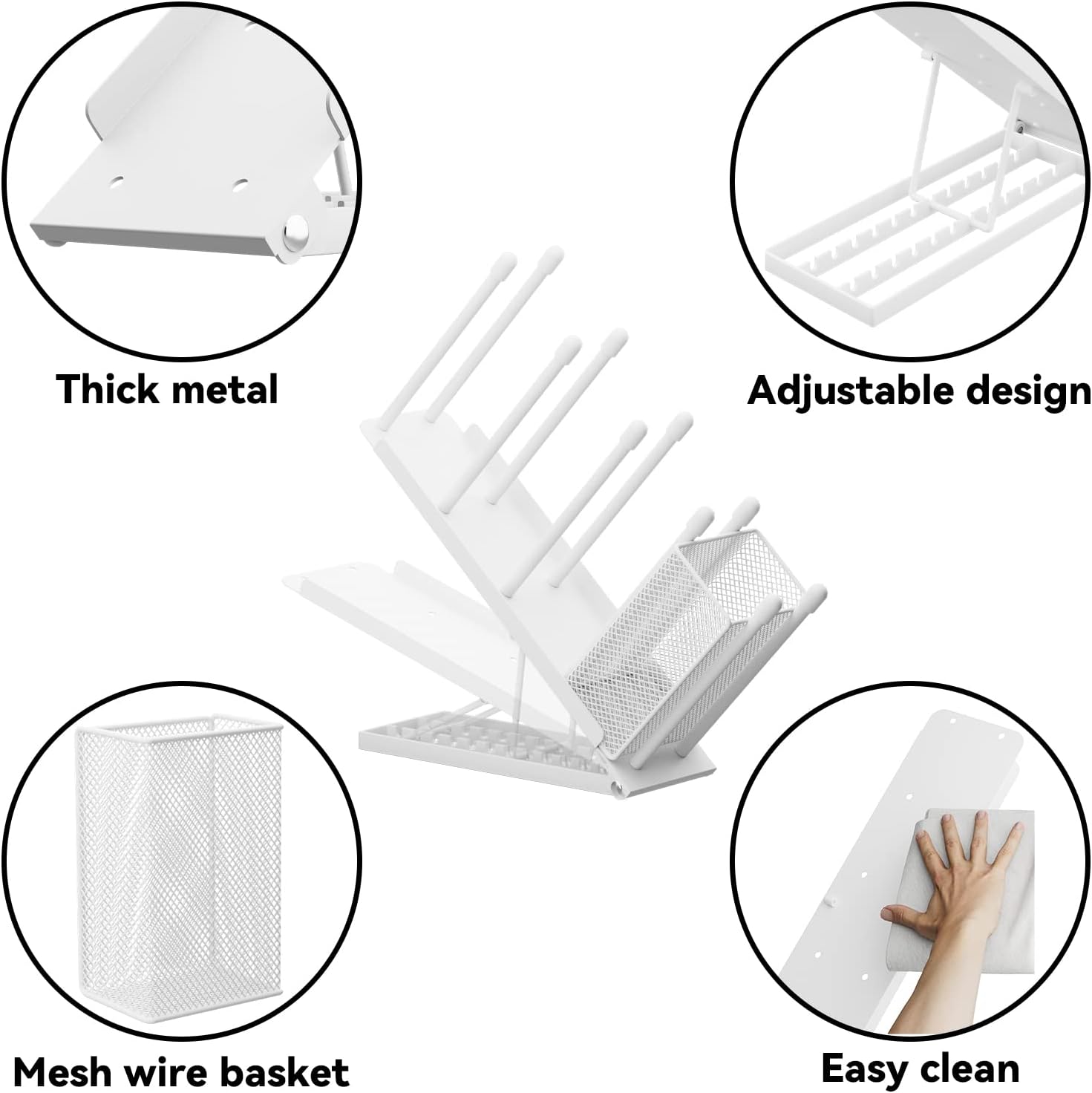 Thick metal

Adjustable design

Mesh wire basket

Easy clean