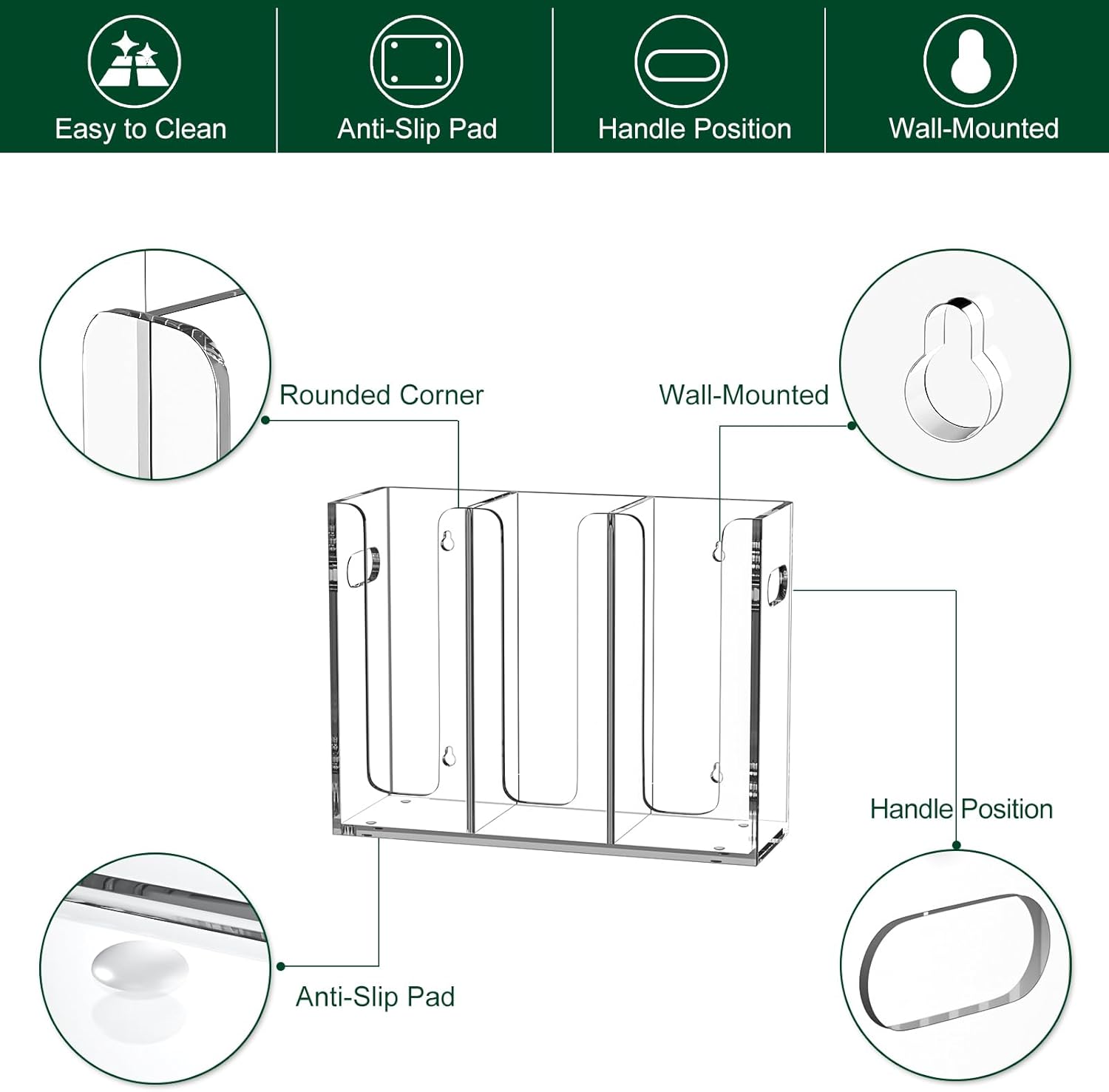 Easy to Clean

Anti-Slip Pad

Handle Position

Wall-Mounted

Rounded Corner

Wall-Mounted

Handle Position

Anti-Slip Pad