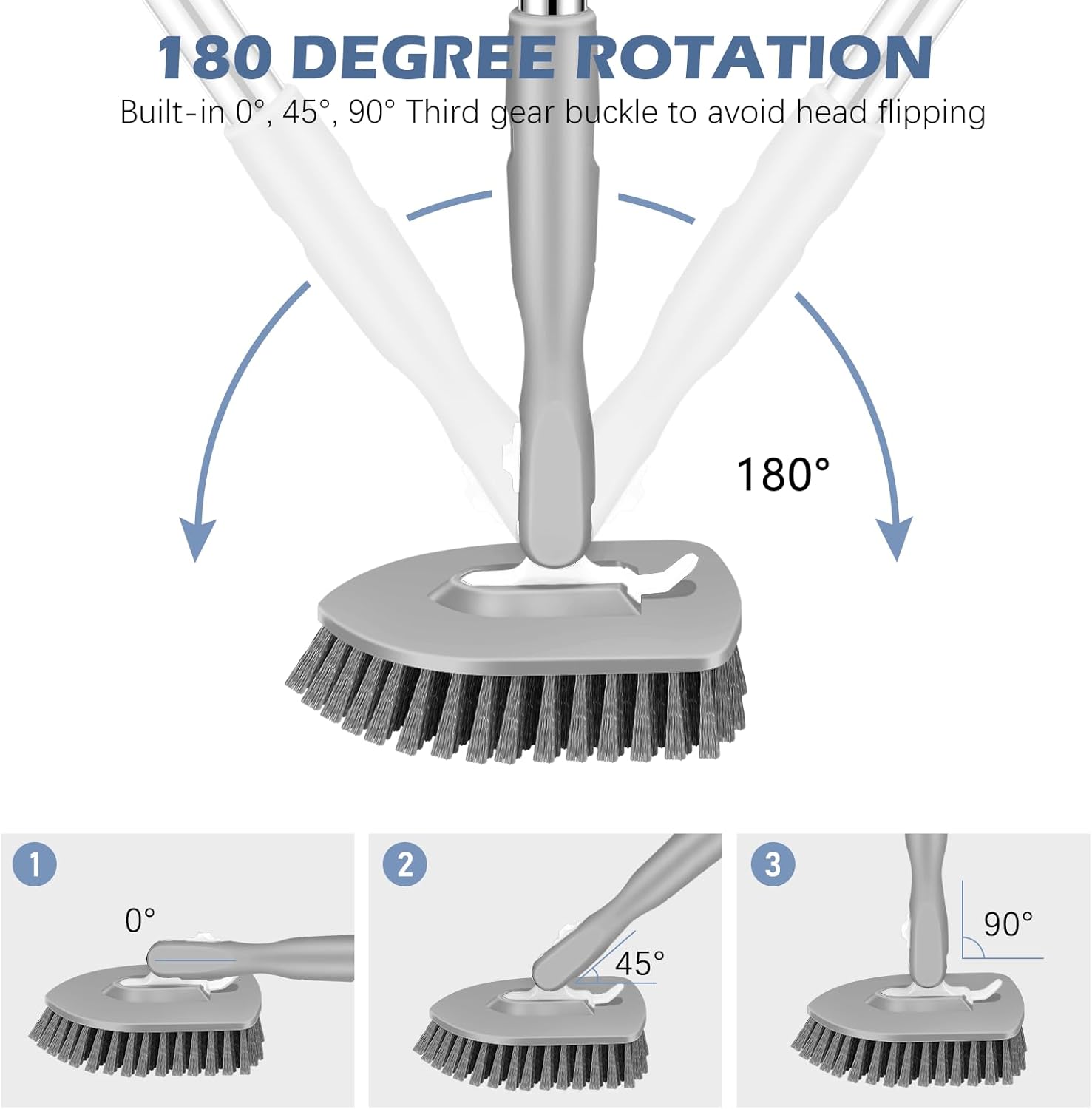 180 DEGREE ROTATION

Built-in 0°, 45°, 90° Third gear buckle to avoid head flipping

180°

1

0°

2

45°

3

90°