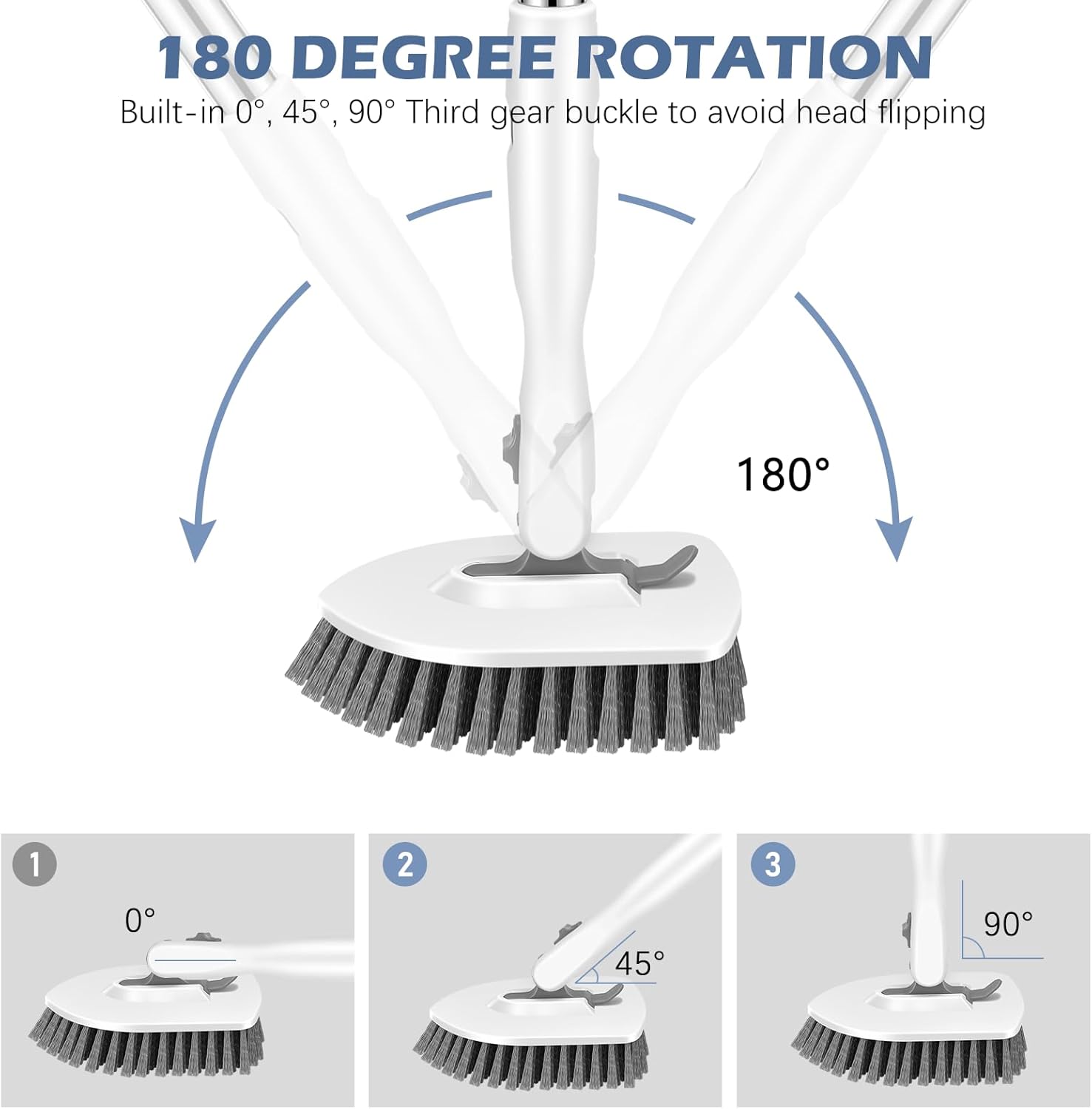 180 DEGREE ROTATION

Built-in 0°, 45°, 90° Third gear buckle to avoid head flipping

180°

1

0°

2

45°

3

90°