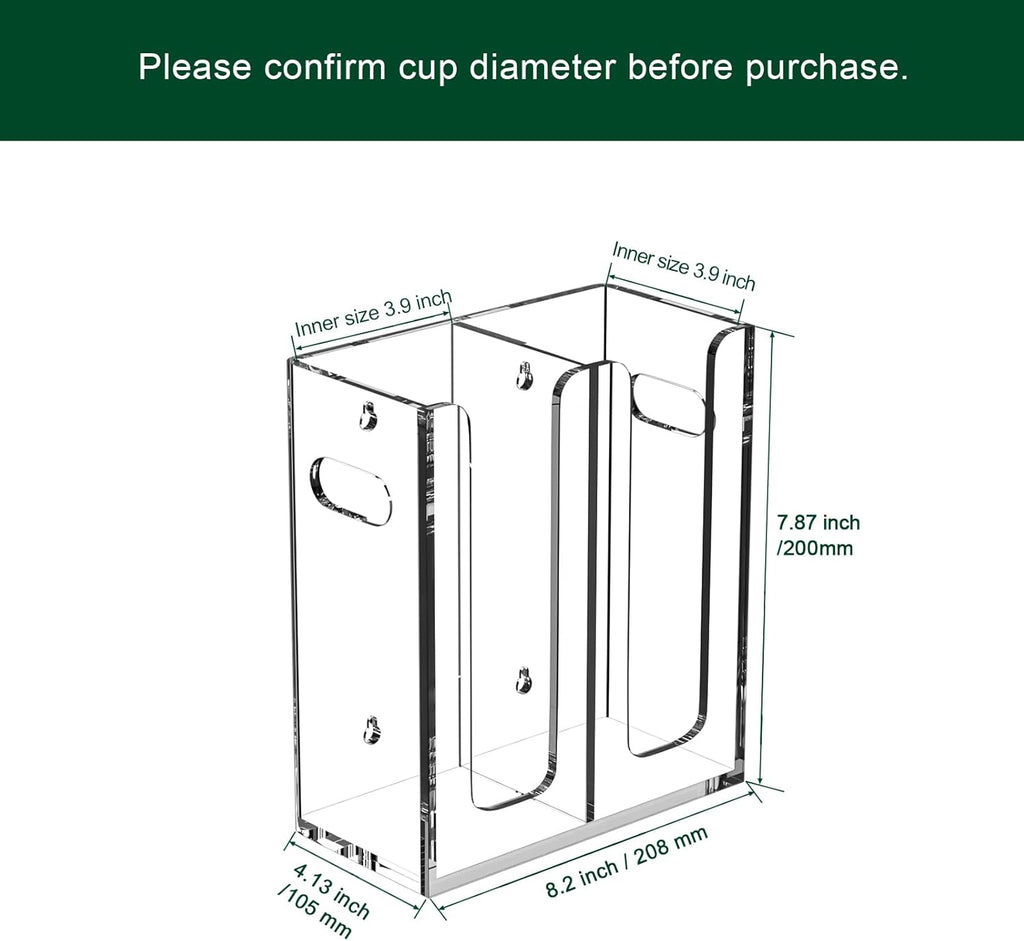 Please confirm cup diameter before purchase.

Inner size 3.9 inch

Inner size 3.9 inch

7.87 inch /200mm

4.13 inch /105 mm

8.2 inch / 208 mm