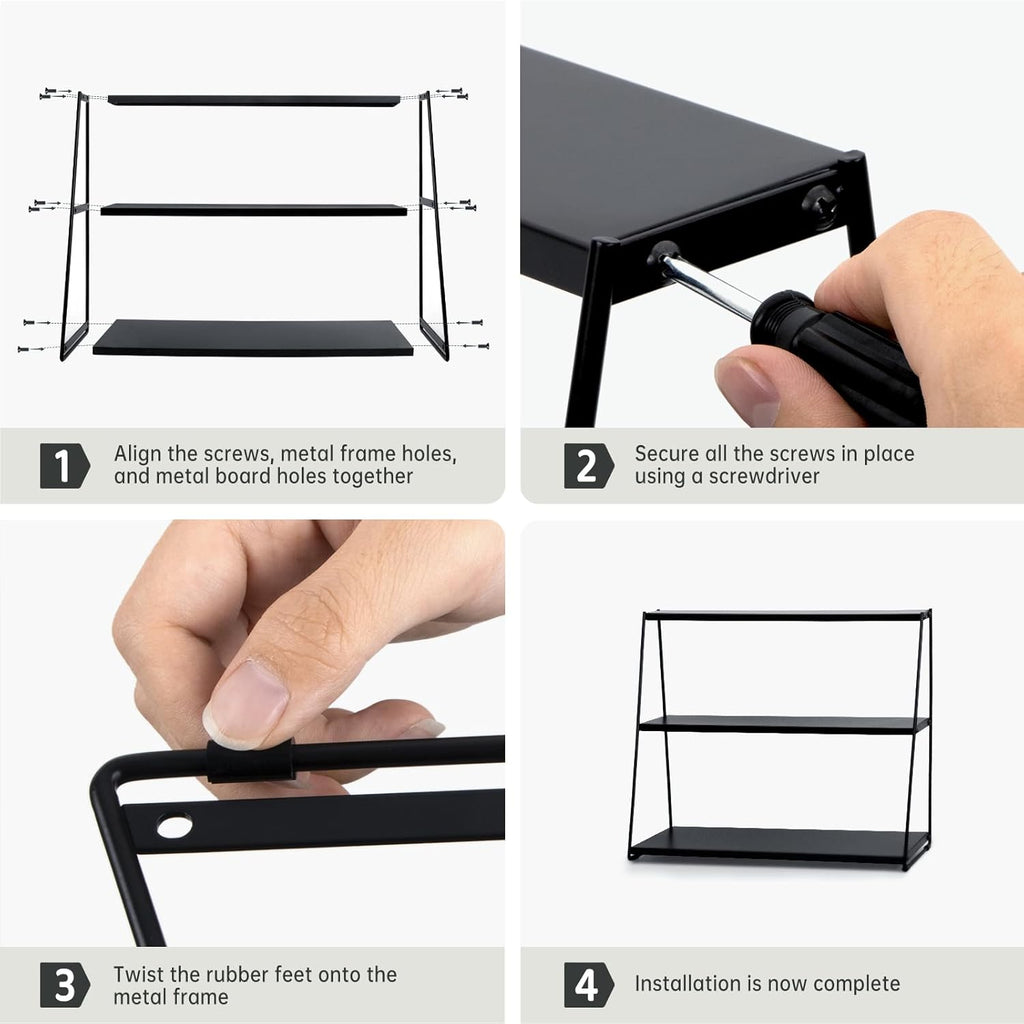 1 Align the screws, metal frame holes, and metal board holes together

2 Secure all the screws in place using a screwdriver

3 Twist the rubber feet onto the metal frame

4 Installation is now complete