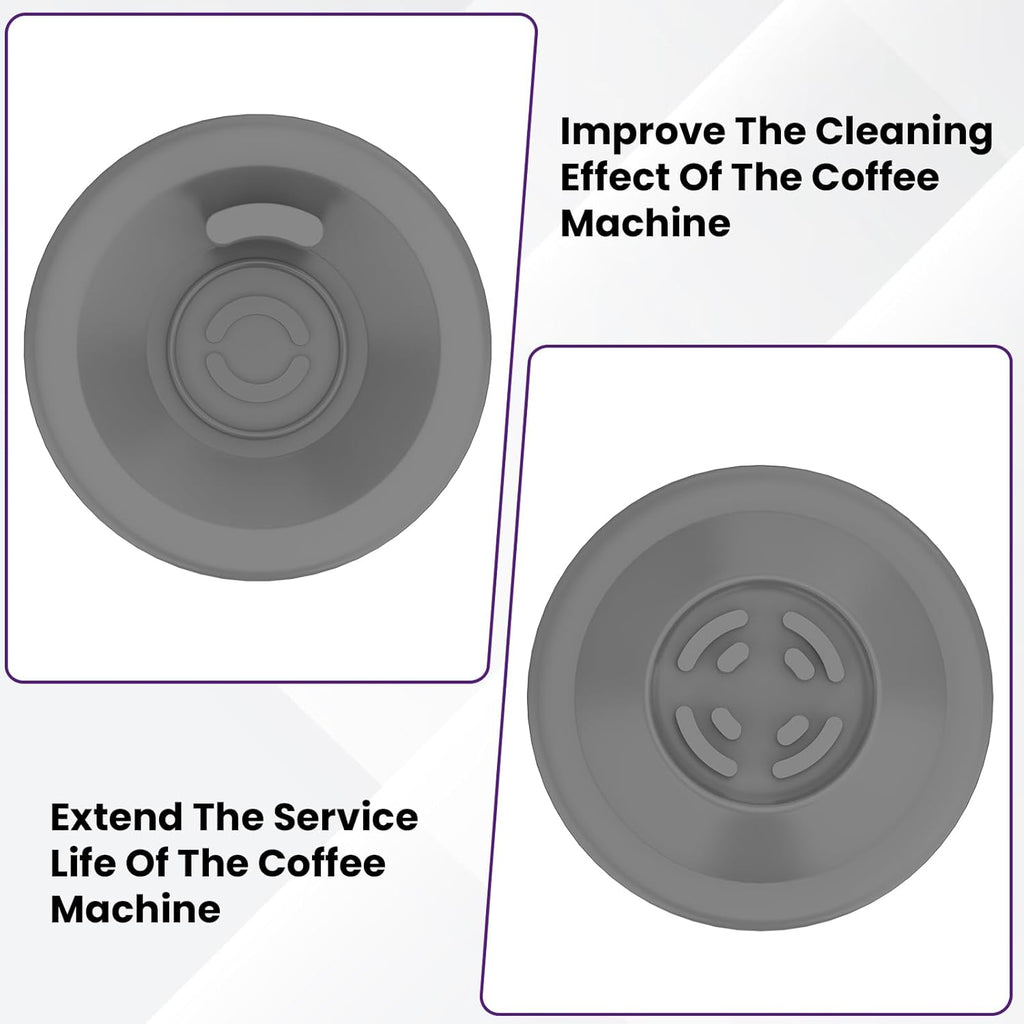 Improve The Cleaning Effect Of The Coffee Machine

Extend The Service Life Of The Coffee Machine