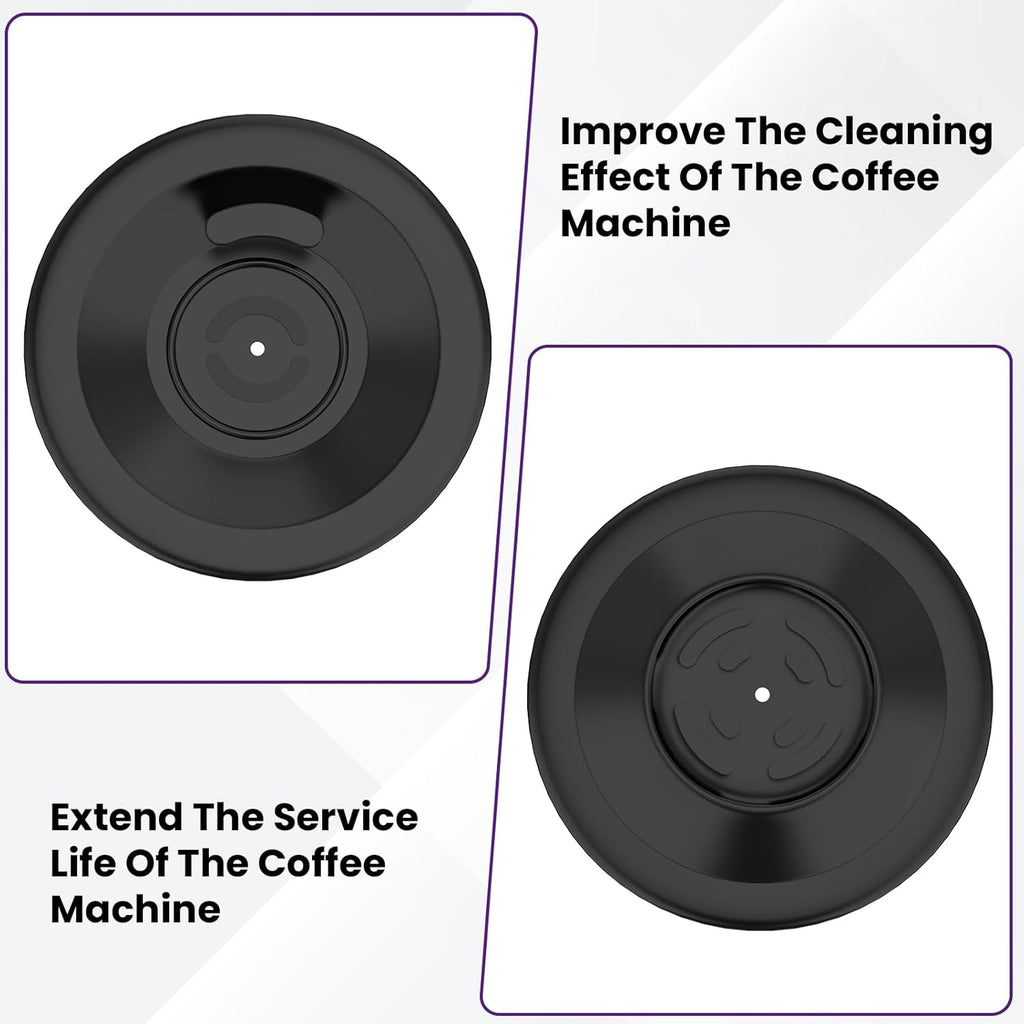 Improve The Cleaning Effect Of The Coffee Machine

Extend The Service Life Of The Coffee Machine