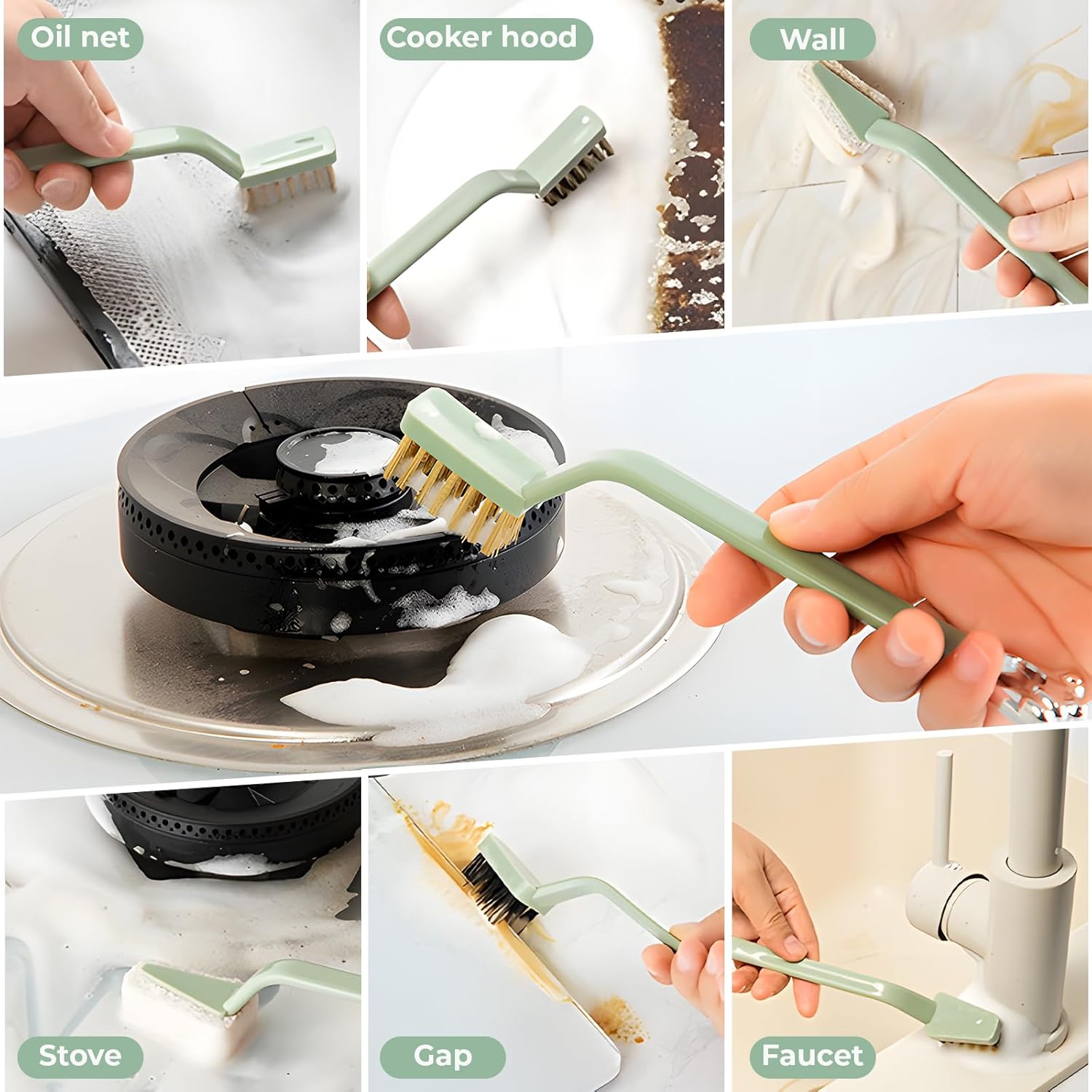 Oil net

Cooker hood

Wall

Stove

Gap

Faucet