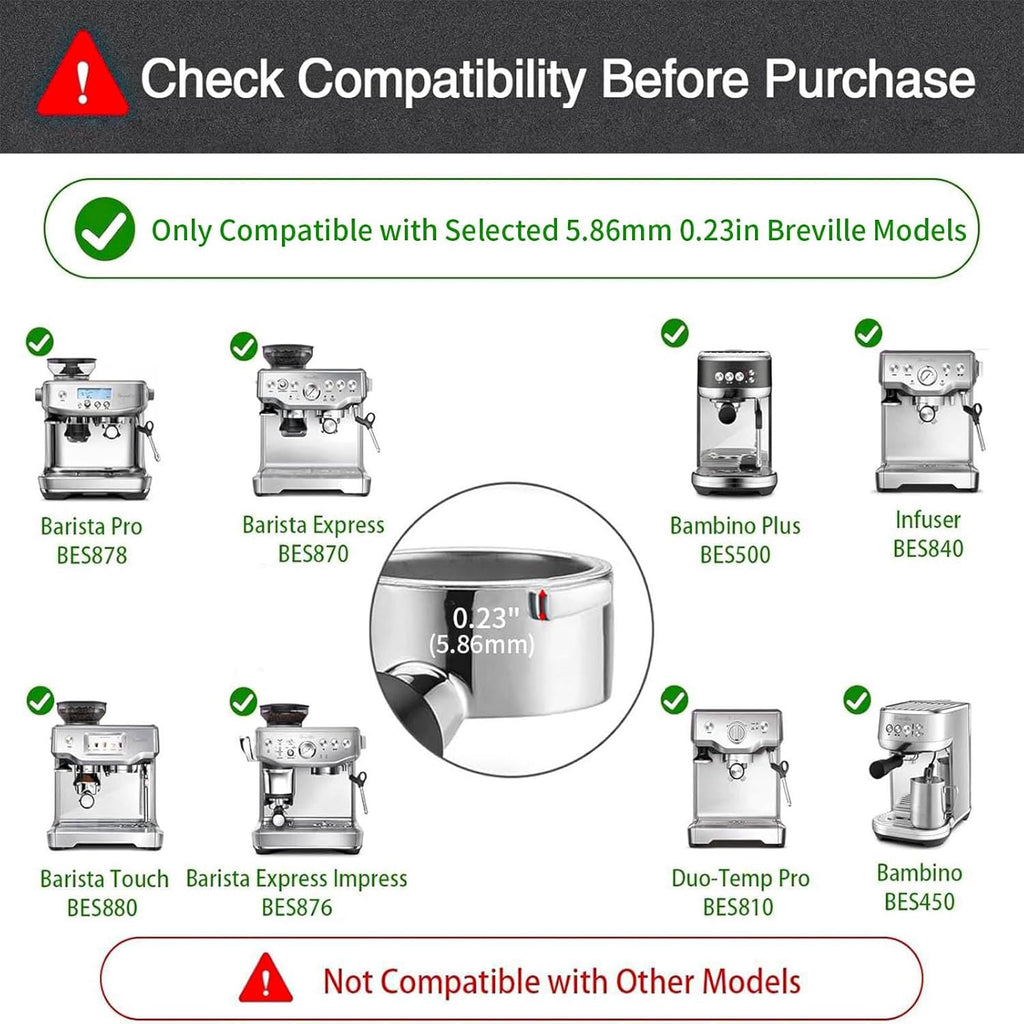 Check Compatibility Before Purchase

Only Compatible with Selected 5.86mm 0.23in Breville Models

Barista Pro
BES878

Barista Express
BES870

Bambino Plus
BES500

Infuser
BES840

0.23"
(5.86mm)

Barista Touch
BES880

Barista Express Impress
BES876

Duo-Temp Pro
BES810

Bambino
BES450

Not Compatible with Other Models