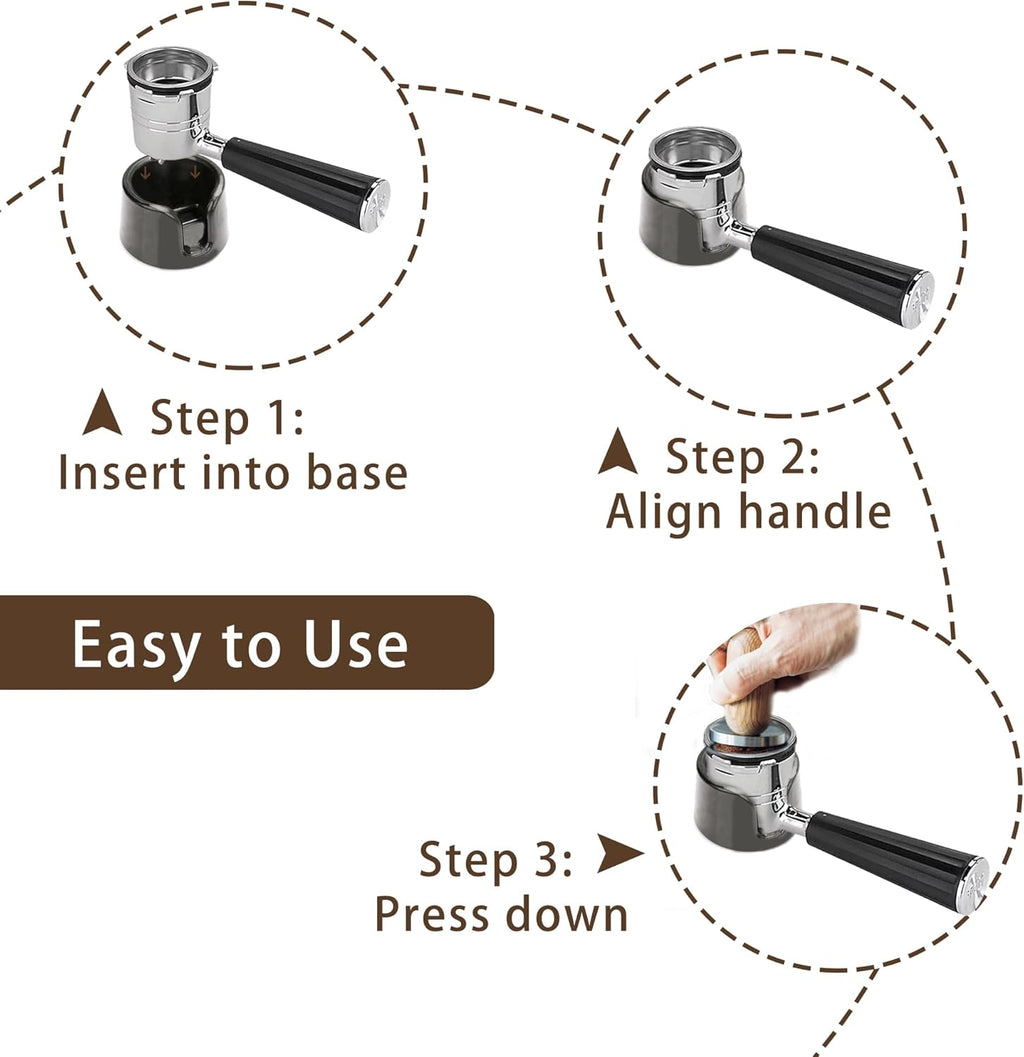 Step 1:
Insert into base

Step 2:
Align handle

Easy to Use

Step 3:
Press down