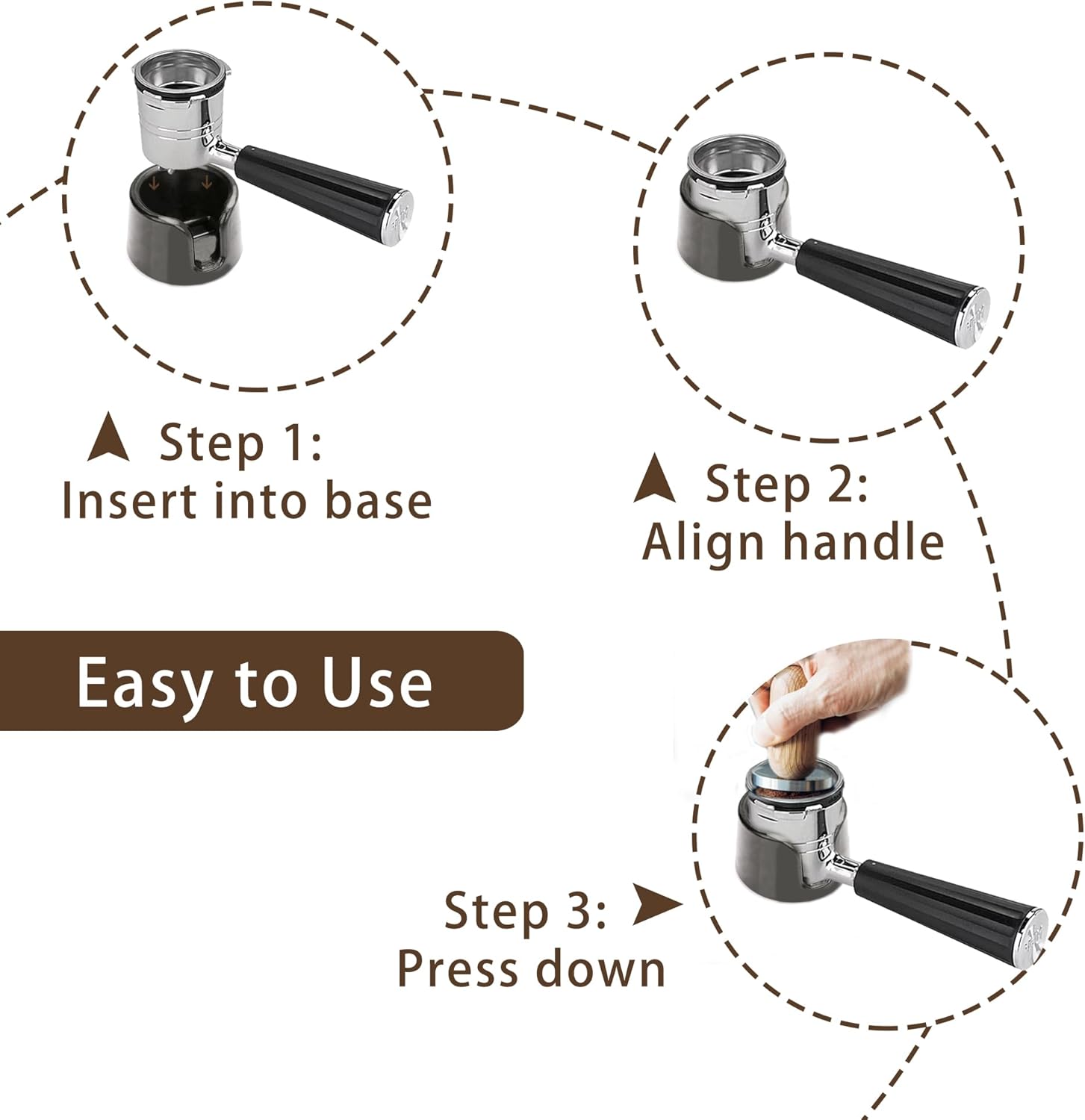 Step 1:
Insert into base

Step 2:
Align handle

Easy to Use

Step 3:
Press down