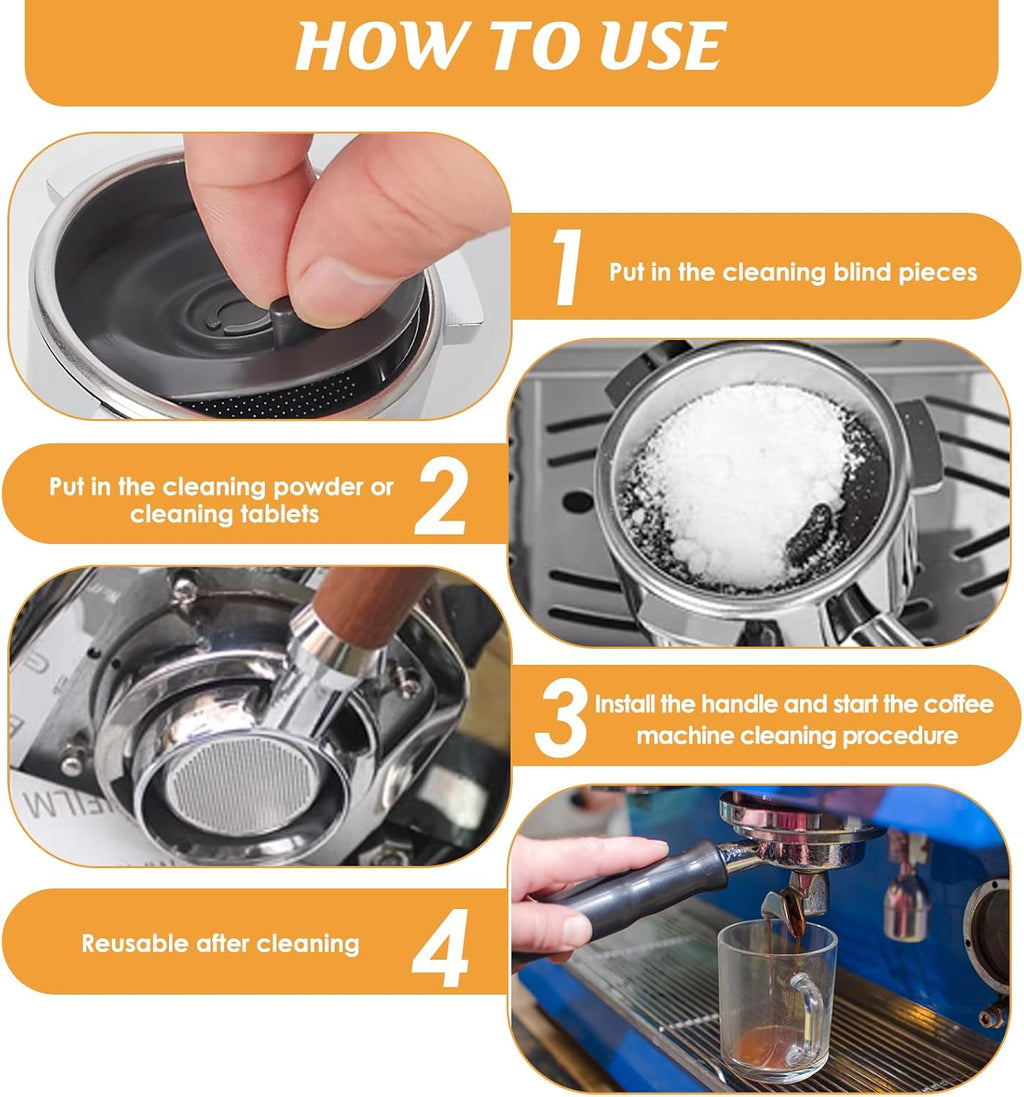 HOW TO USE

1 Put in the cleaning blind pieces

Put in the cleaning powder or cleaning tablets 2

3 Install the handle and start the coffee machine cleaning procedure

Reusable after cleaning 4