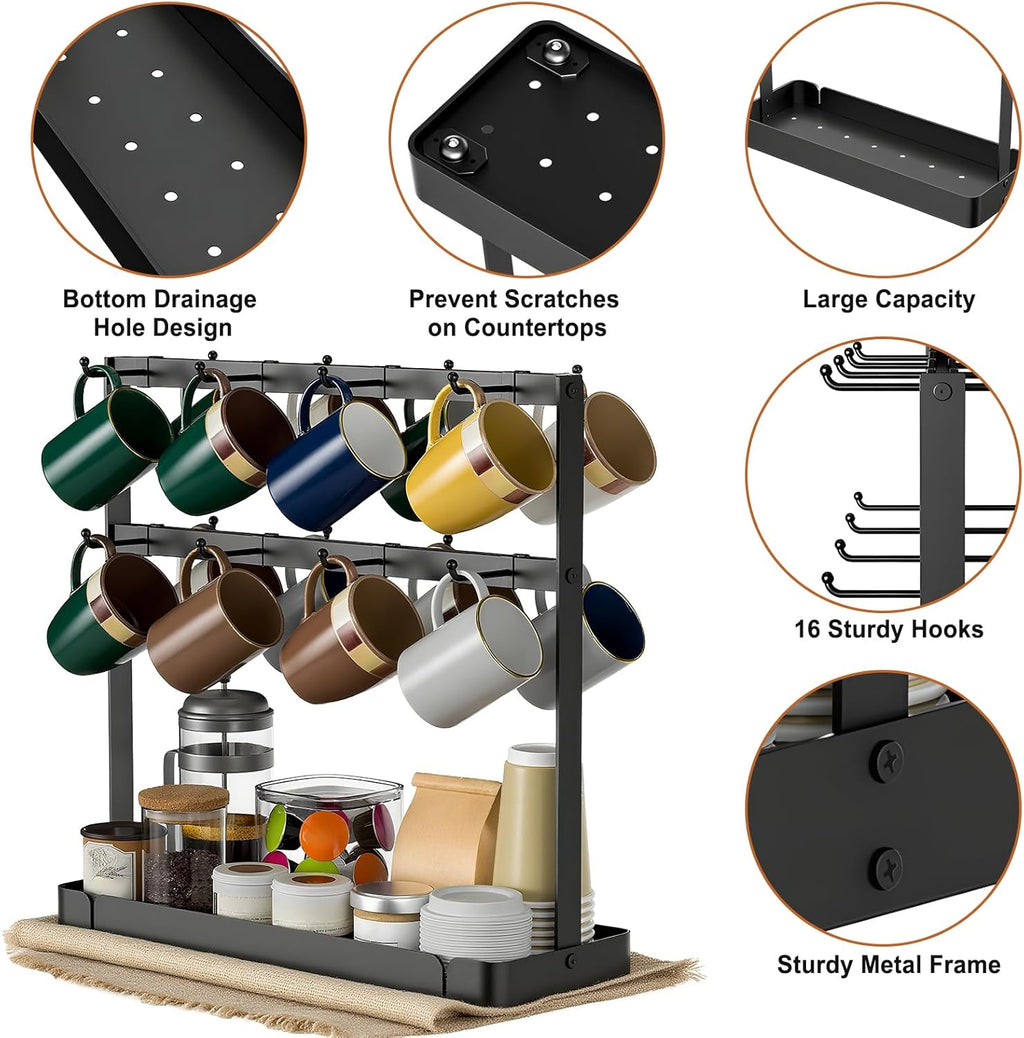 Bottom Drainage Hole Design

Prevent Scratches on Countertops

Large Capacity

16 Sturdy Hooks

Sturdy Metal Frame