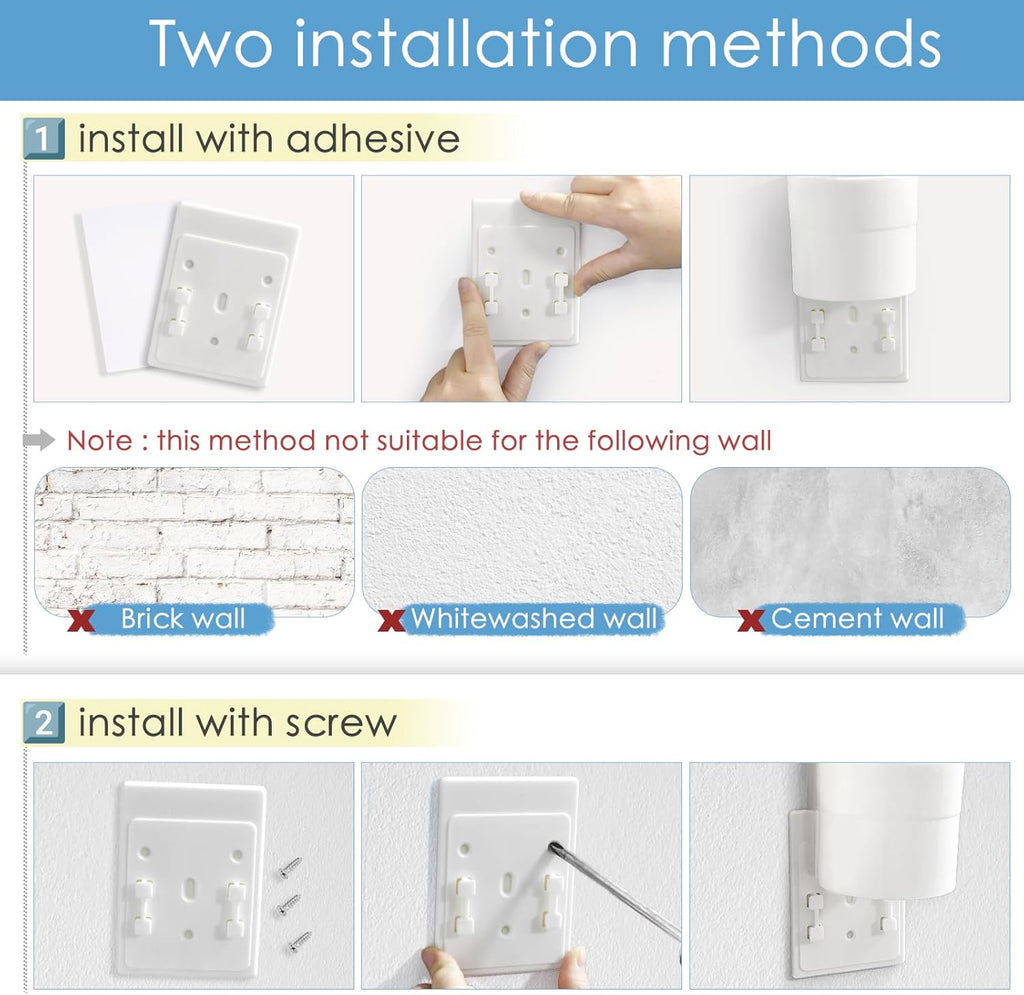 Two installation methods

1 install with adhesive

Note : this method not suitable for the following wall

Brick wall

Whitewashed wall

Cement wall

2 install with screw