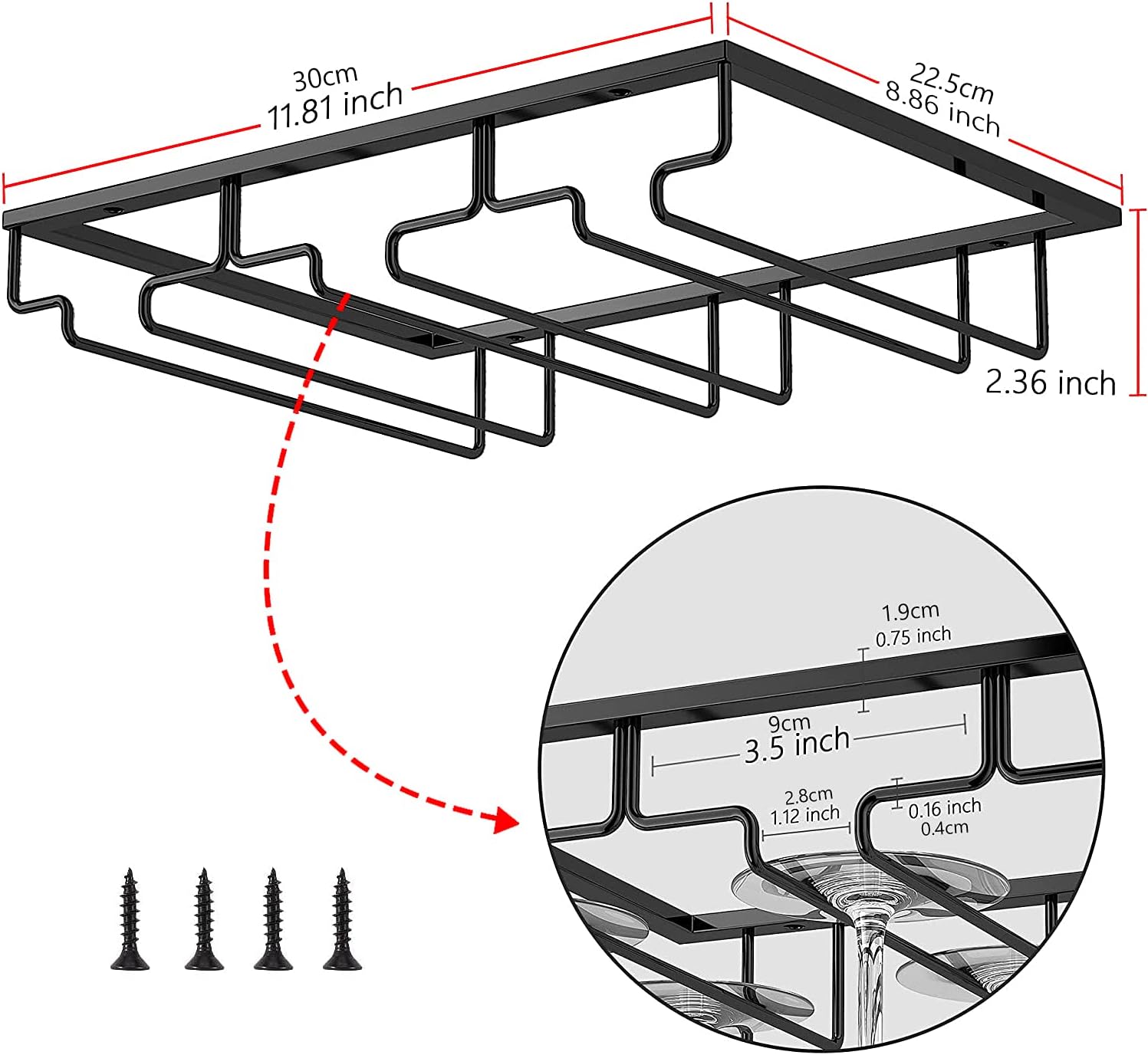 30cm
11.81 inch

22.5cm
8.86 inch

2.36 inch

1.9cm
0.75 inch

9cm
3.5 inch

2.8cm
1.12 inch

0.16 inch
0.4cm