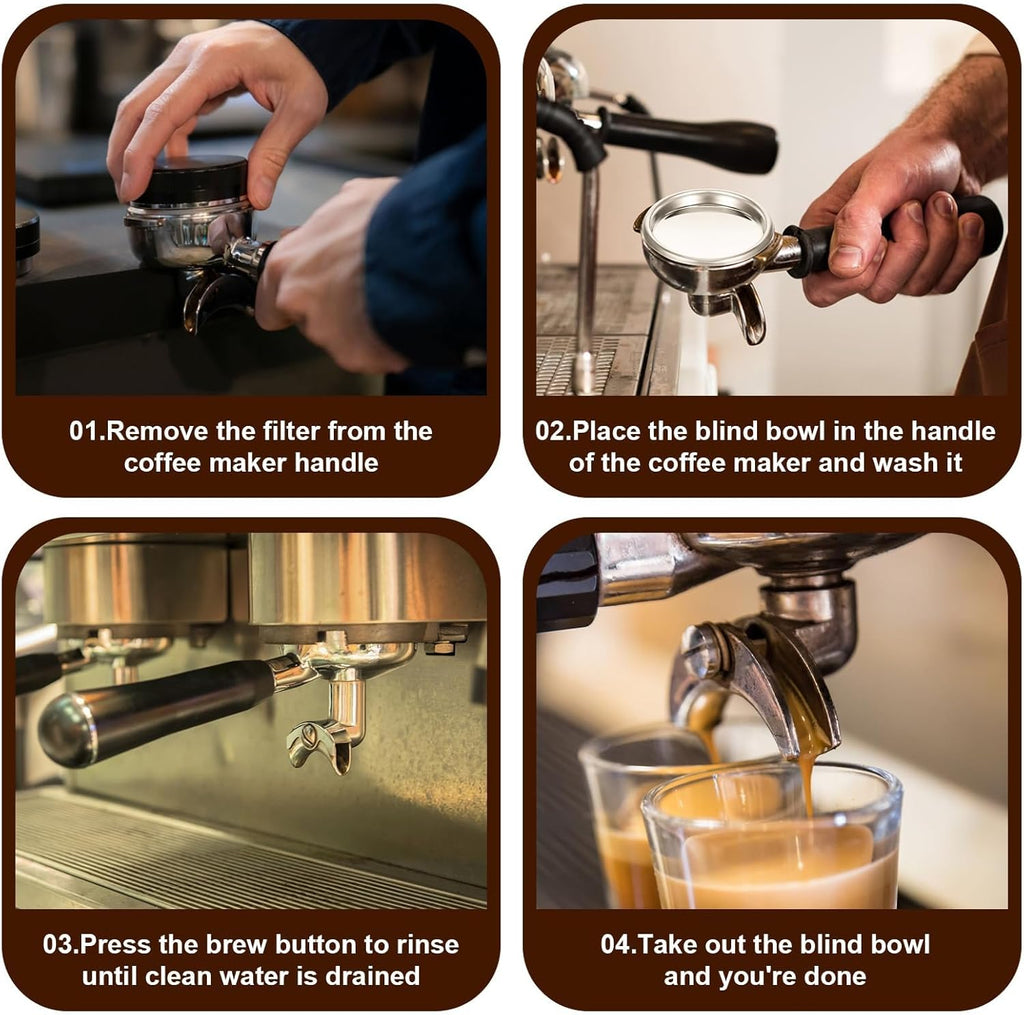 01.Remove the filter from the coffee maker handle

02.Place the blind bowl in the handle of the coffee maker and wash it

03.Press the brew button to rinse until clean water is drained

04.Take out the blind bowl and you're done