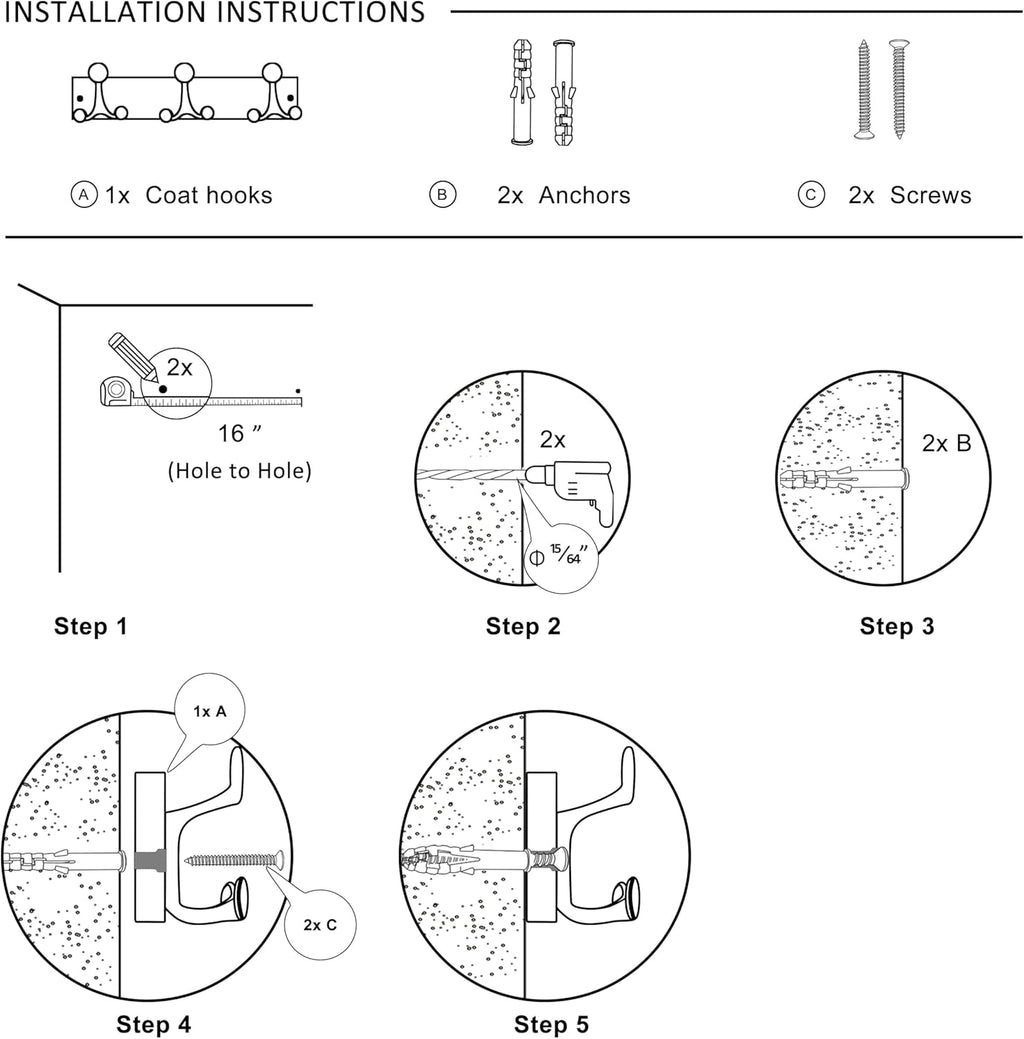 INSTALLATION INSTRUCTIONS

A 1x Coat hooks

B 2x Anchors

C 2x Screws

2x

16 ”

(Hole to Hole)

Step 1

2x

$\Phi$ $^{15}/_{64}$”

Step 2

2x B

Step 3

1x A

2x C

Step 4

Step 5