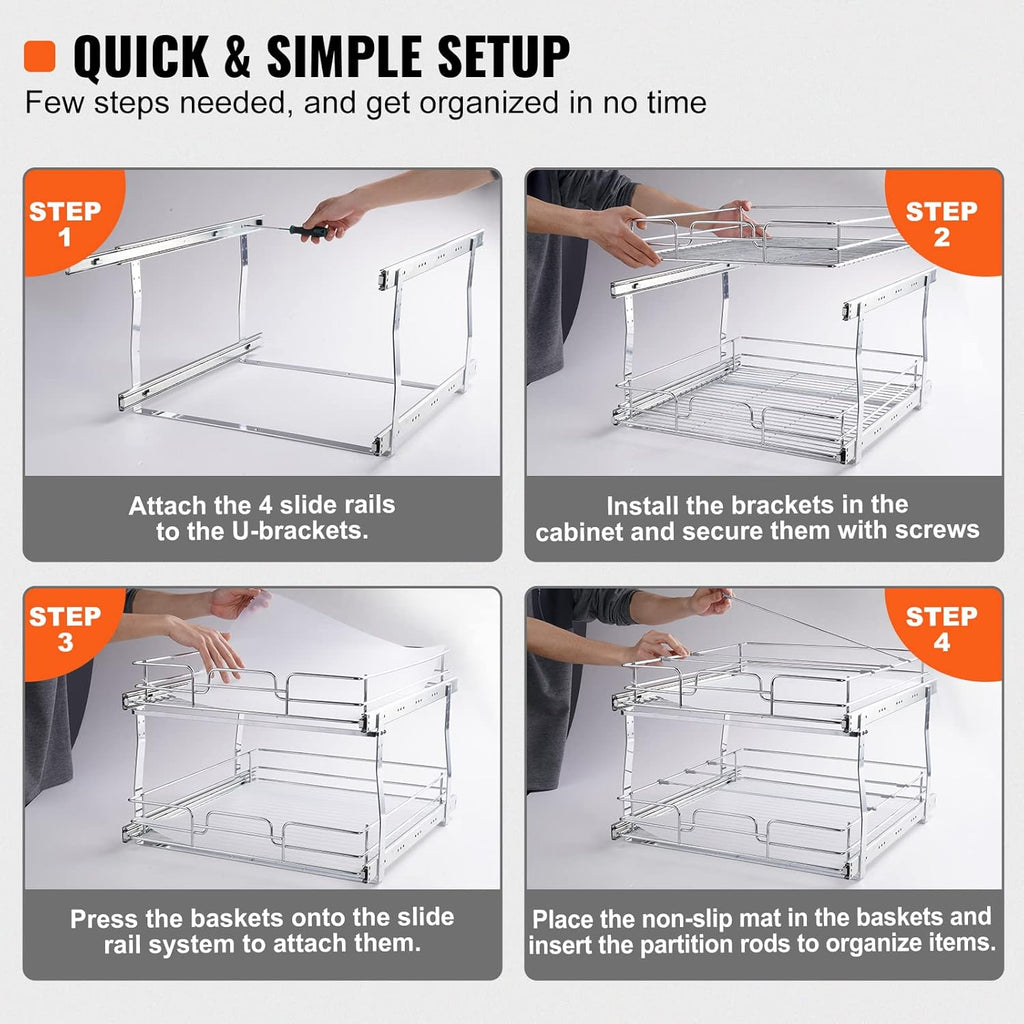 QUICK & SIMPLE SETUP
Few steps needed, and get organized in no time

STEP 1
Attach the 4 slide rails to the U-brackets.

STEP 2
Install the brackets in the cabinet and secure them with screws

STEP 3
Press the baskets onto the slide rail system to attach them.

STEP 4
Place the non-slip mat in the baskets and insert the partition rods to organize items.