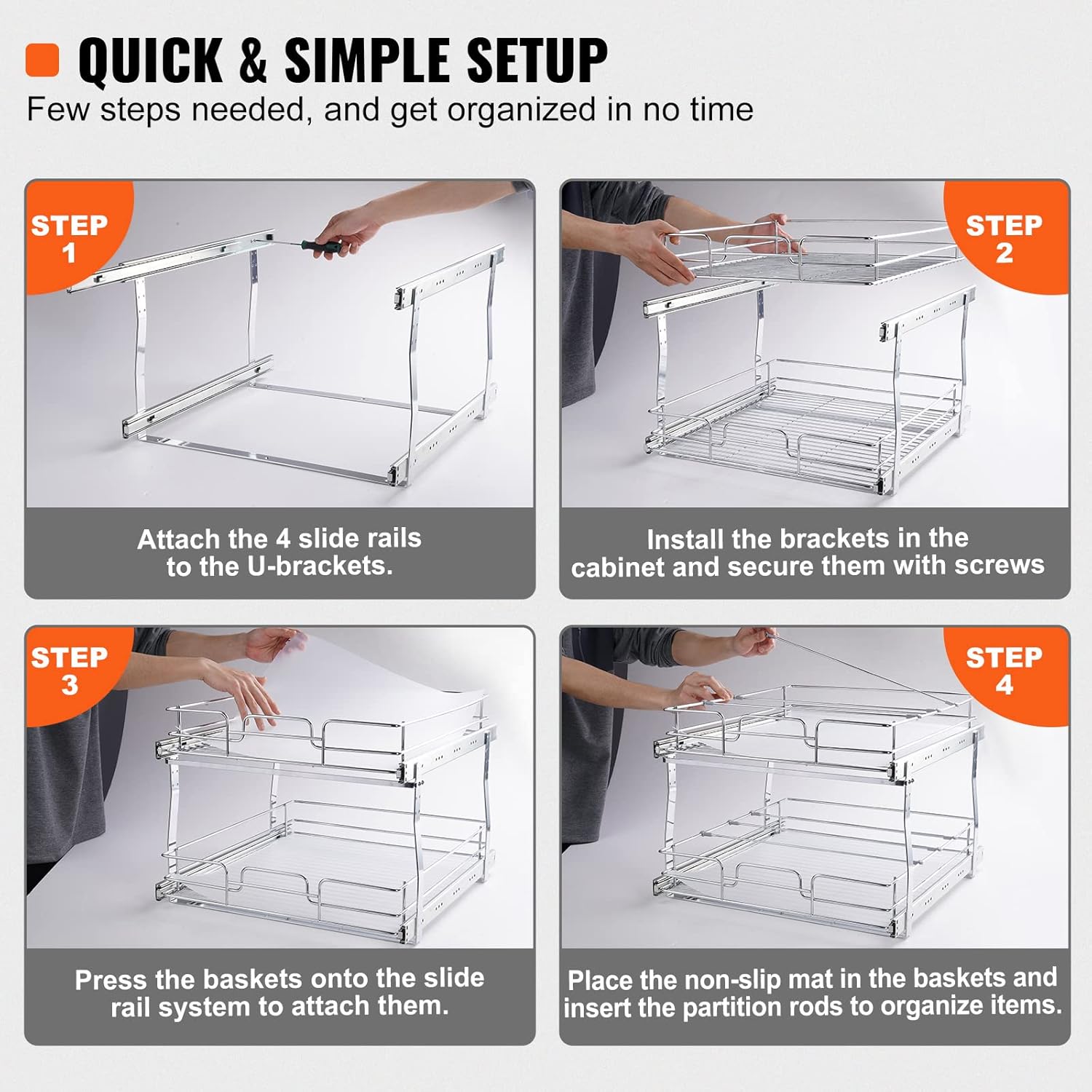 QUICK & SIMPLE SETUP
Few steps needed, and get organized in no time

STEP 1

Attach the 4 slide rails to the U-brackets.

STEP 2

Install the brackets in the cabinet and secure them with screws

STEP 3

Press the baskets onto the slide rail system to attach them.

STEP 4

Place the non-slip mat in the baskets and insert the partition rods to organize items.