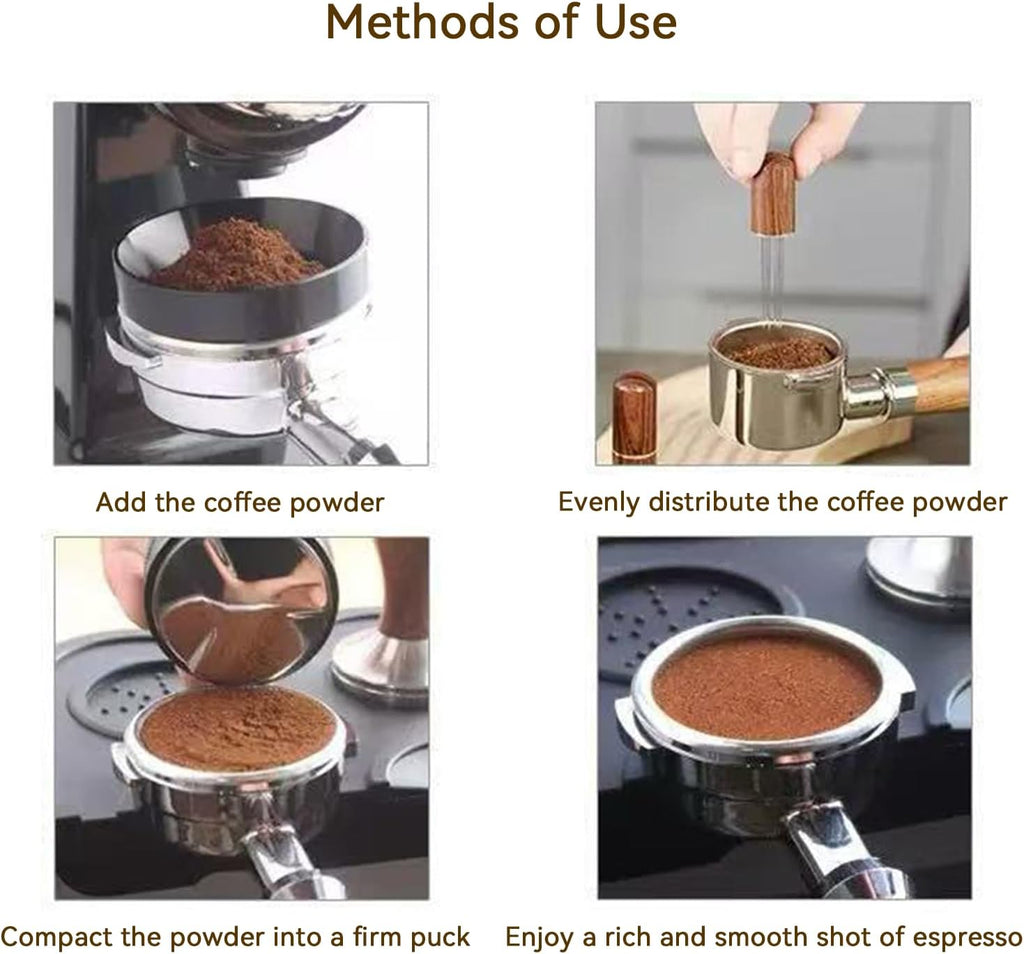 Methods of Use

Add the coffee powder

Evenly distribute the coffee powder

Compact the powder into a firm puck

Enjoy a rich and smooth shot of espresso