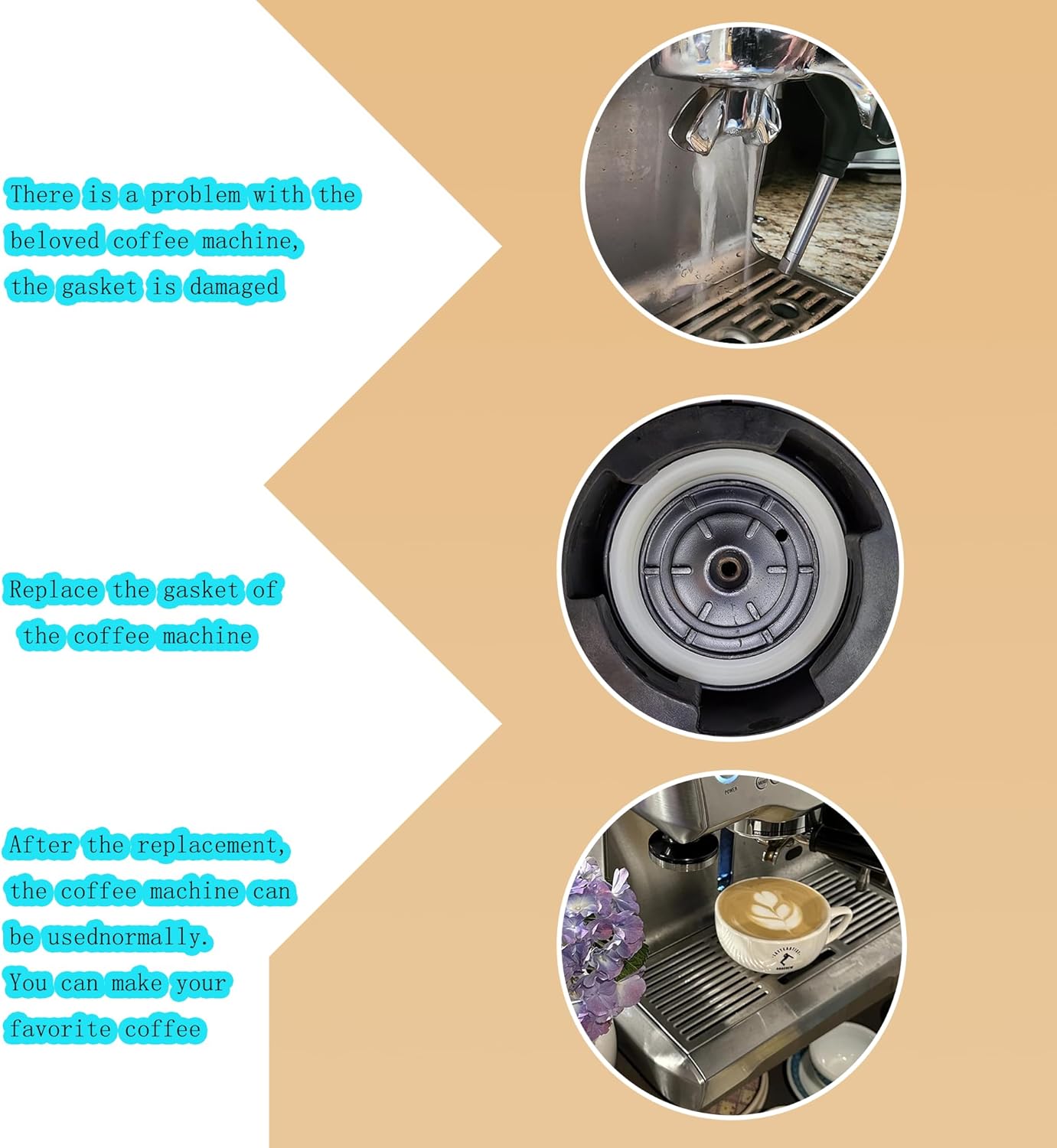 There is a problem with the beloved coffee machine, the gasket is damaged

Replace the gasket of the coffee machine

After the replacement, the coffee machine can be usednormally. You can make your favorite coffee

POWER