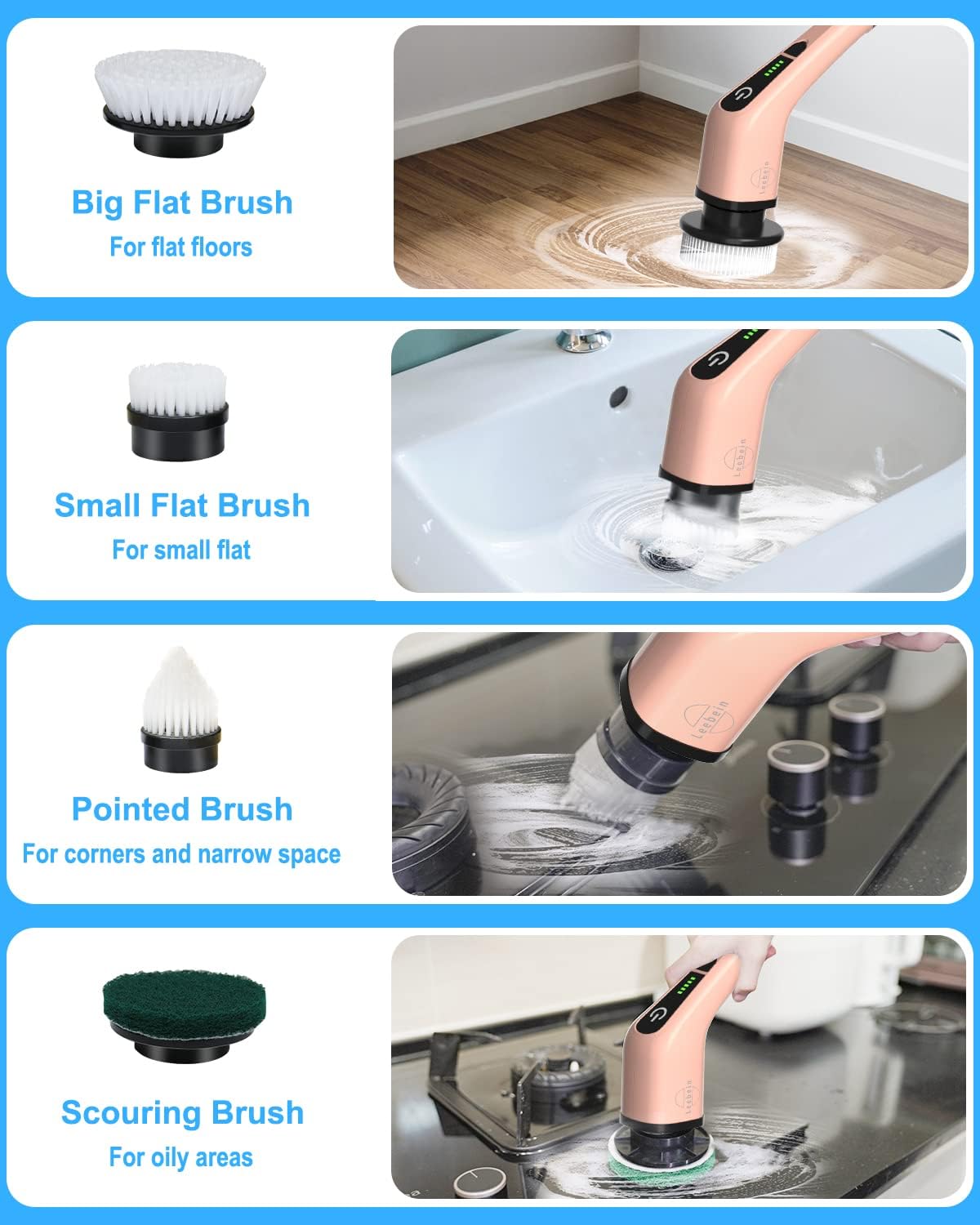 Big Flat Brush
For flat floors

Leebein

Small Flat Brush
For small flat

Leebein

Pointed Brush
For corners and narrow space

Leebein

Scouring Brush
For oily areas

Leebein