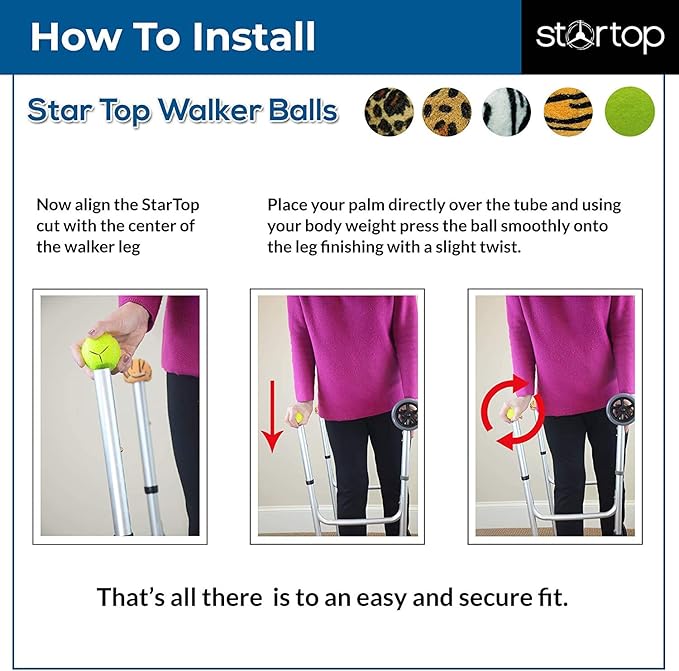 How To Install

startop

Star Top Walker Balls

Now align the StarTop cut with the center of the walker leg

Place your palm directly over the tube and using your body weight press the ball smoothly onto the leg finishing with a slight twist.

That's all there is to an easy and secure fit.