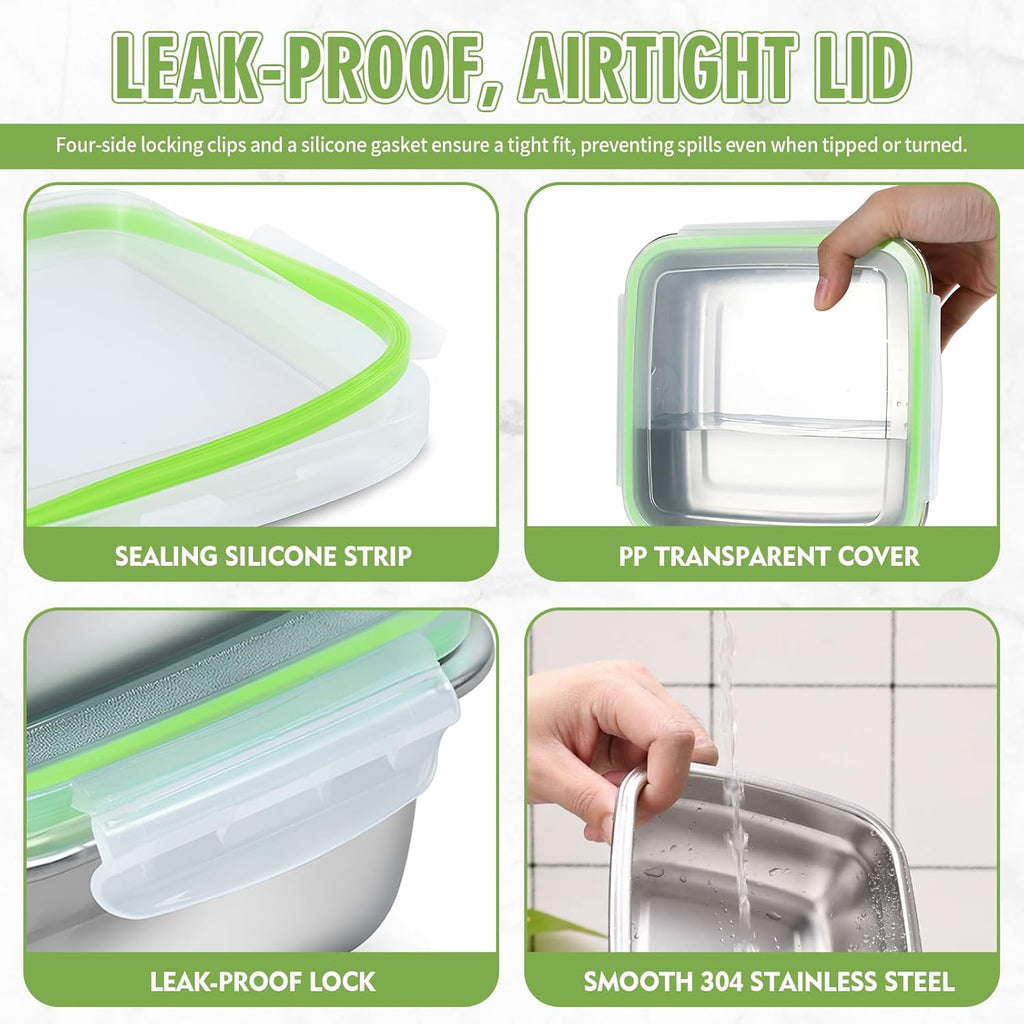 LEAK-PROOF, AIRTIGHT LID

Four-side locking clips and a silicone gasket ensure a tight fit, preventing spills even when tipped or turned.

SEALING SILICONE STRIP

PP TRANSPARENT COVER

LEAK-PROOF LOCK

SMOOTH 304 STAINLESS STEEL