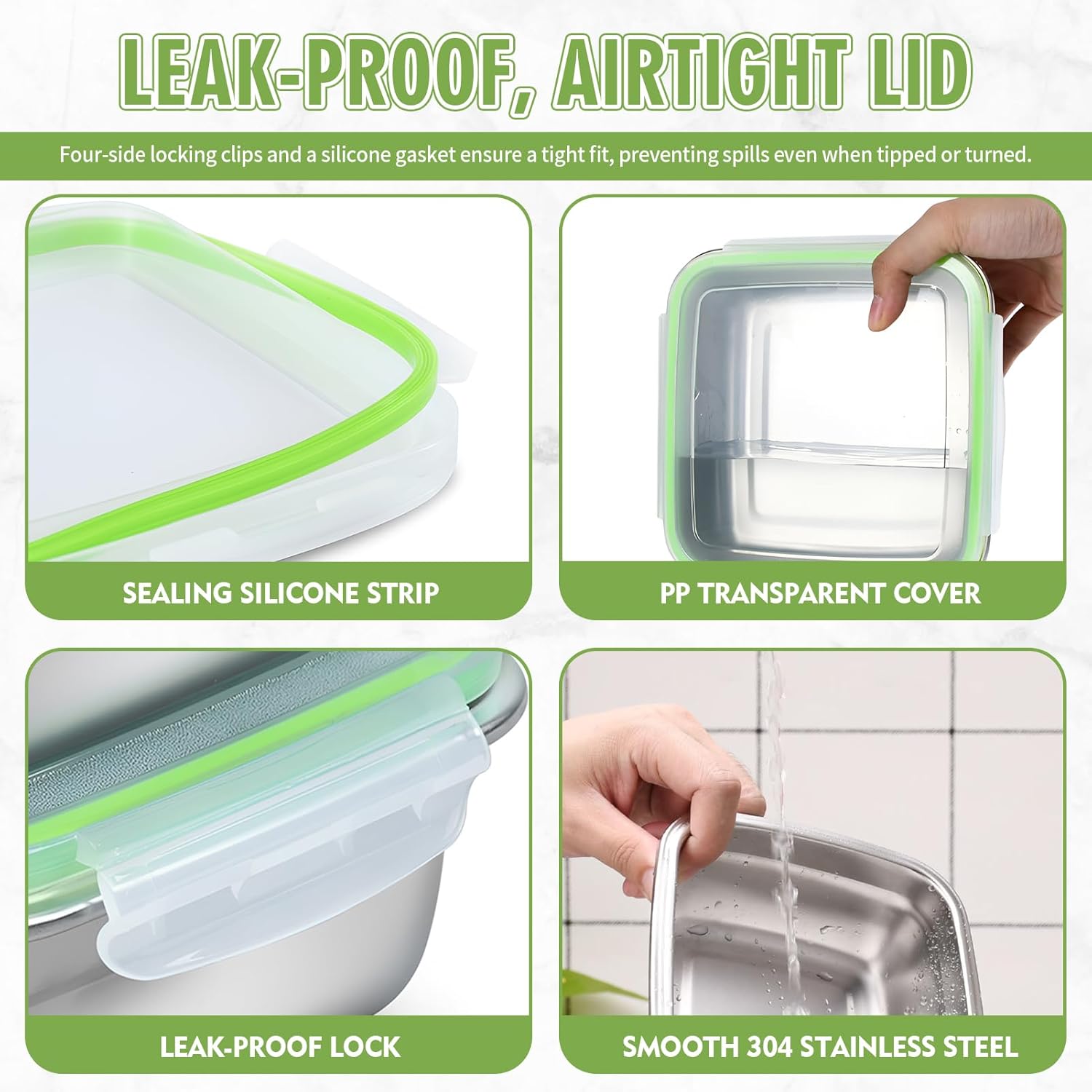 LEAK-PROOF, AIRTIGHT LID

Four-side locking clips and a silicone gasket ensure a tight fit, preventing spills even when tipped or turned.

SEALING SILICONE STRIP

PP TRANSPARENT COVER

LEAK-PROOF LOCK

SMOOTH 304 STAINLESS STEEL