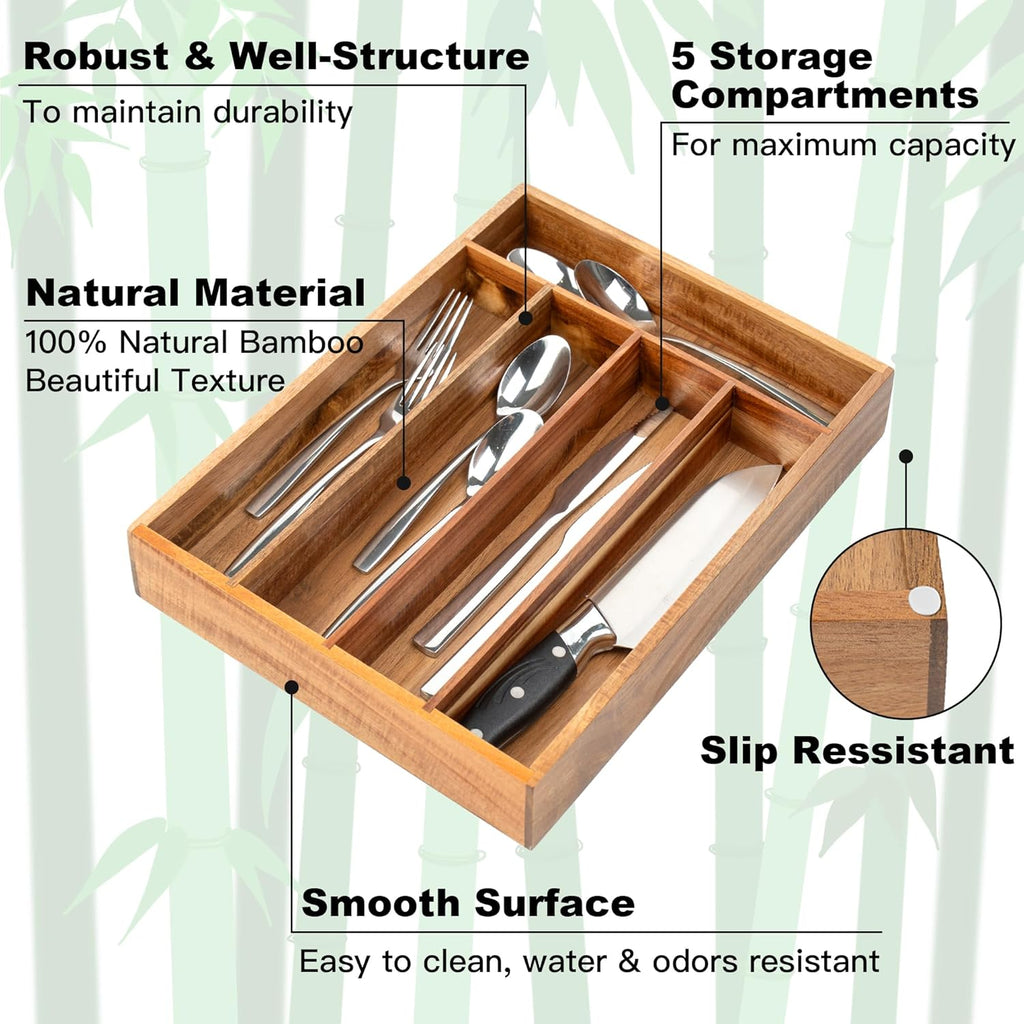 Robust & Well-Structure
To maintain durability

5 Storage Compartments
For maximum capacity

Natural Material
100% Natural Bamboo
Beautiful Texture

Slip Ressistant

Smooth Surface
Easy to clean, water & odors resistant