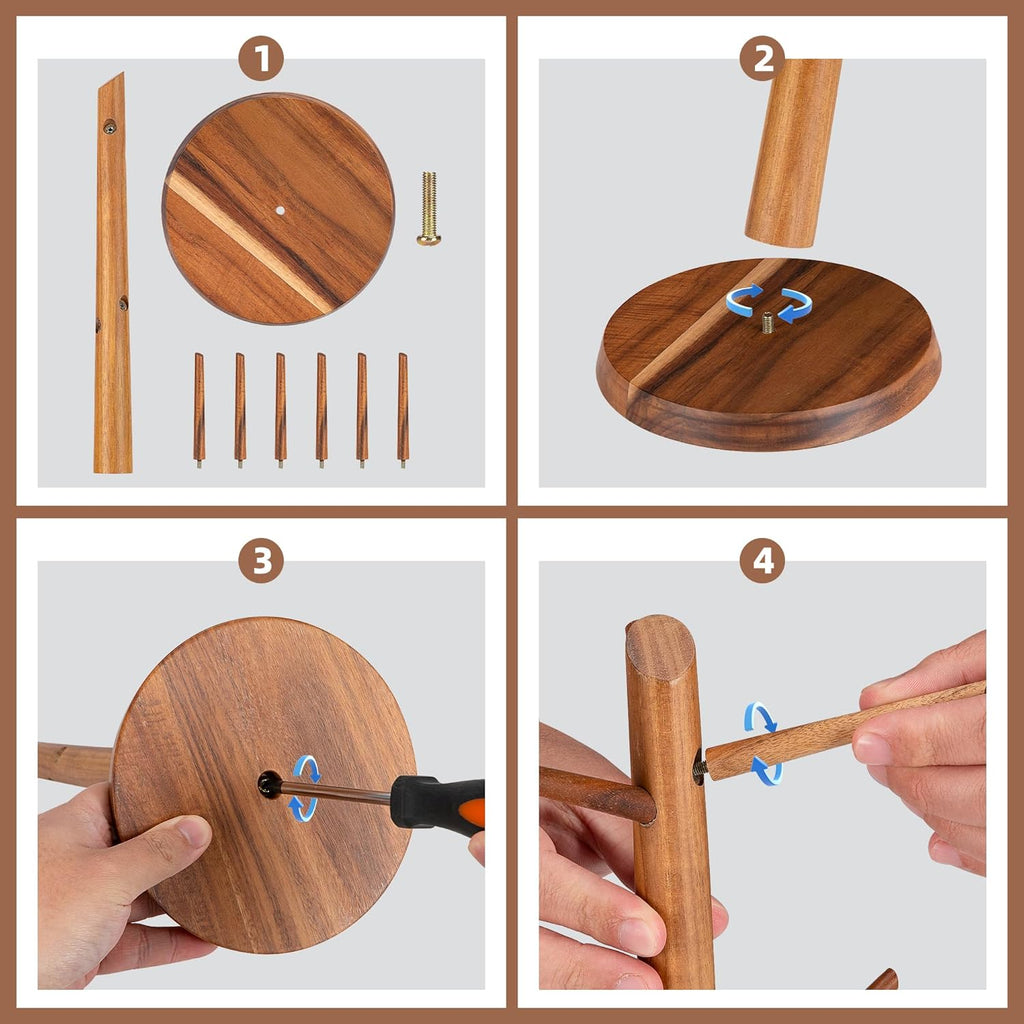 1

2

3

4