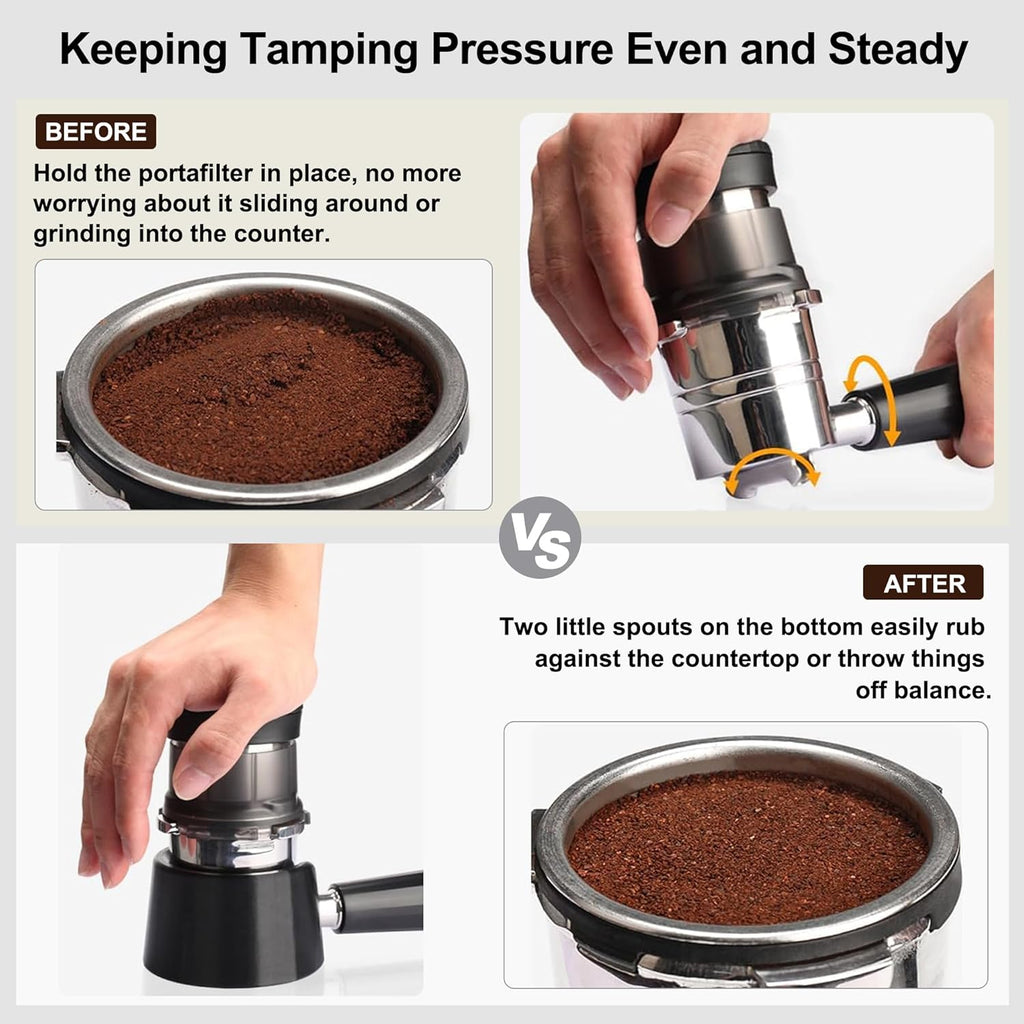 Keeping Tamping Pressure Even and Steady

BEFORE

Hold the portafilter in place, no more worrying about it sliding around or grinding into the counter.

VS

AFTER

Two little spouts on the bottom easily rub against the countertop or throw things off balance.