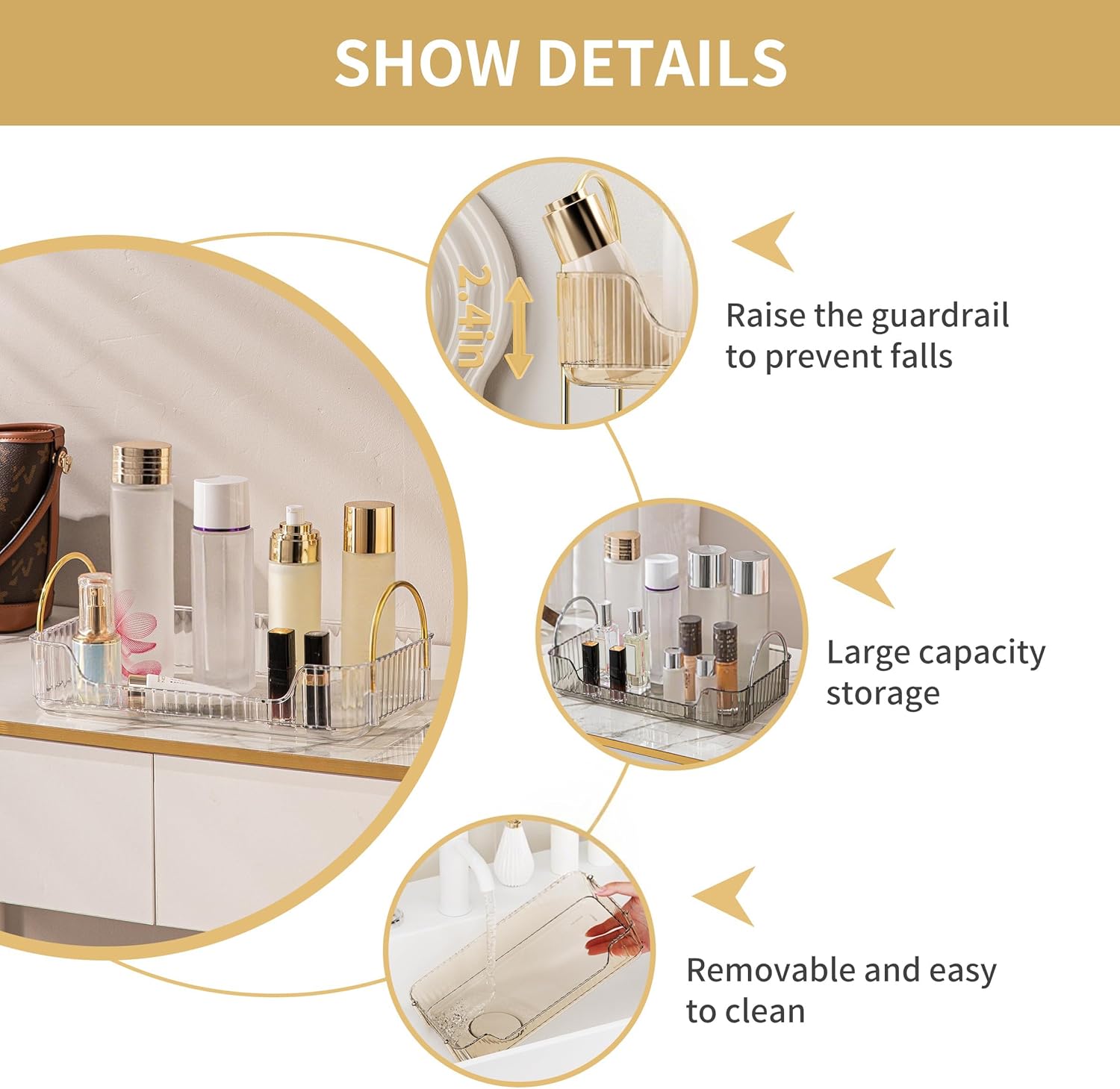 SHOW DETAILS

2.4in

Raise the guardrail to prevent falls

Large capacity storage

Removable and easy to clean