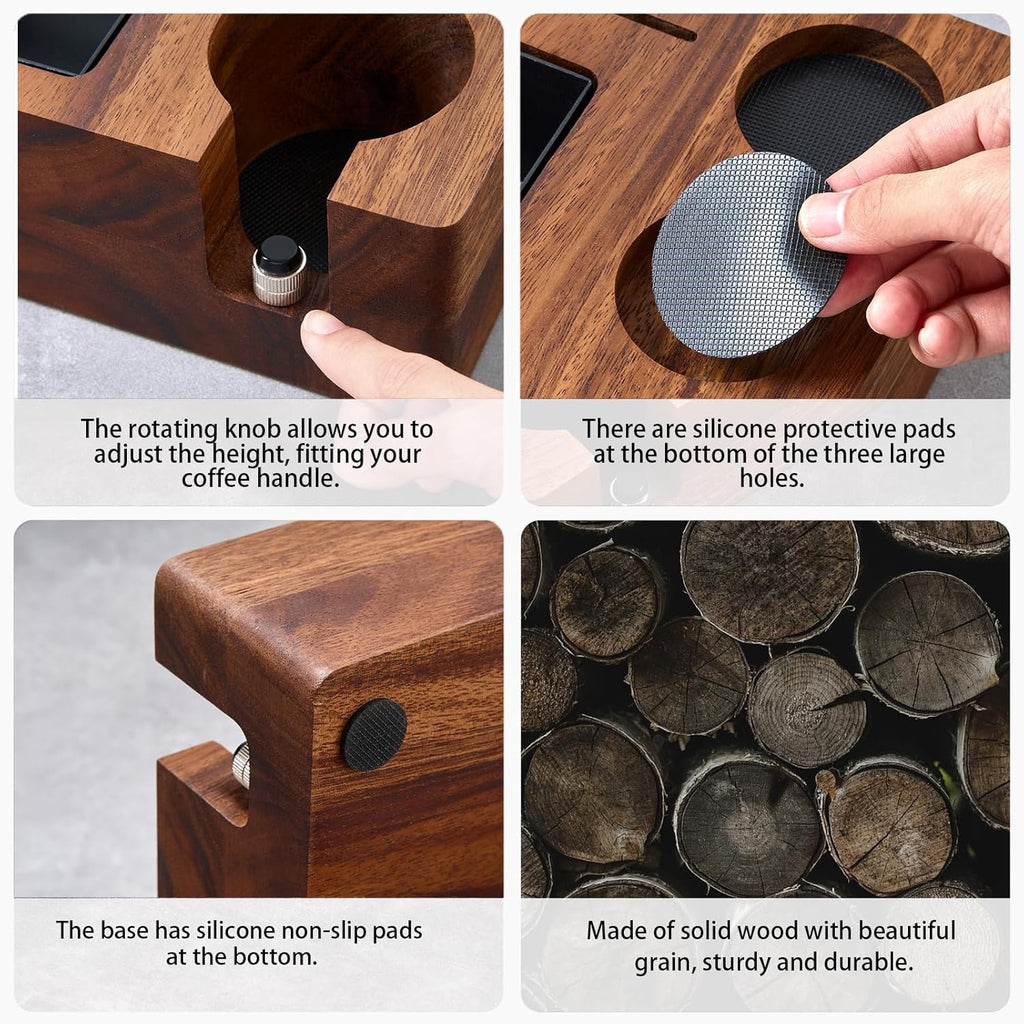 The rotating knob allows you to adjust the height, fitting your coffee handle.

There are silicone protective pads at the bottom of the three large holes.

The base has silicone non-slip pads at the bottom.

Made of solid wood with beautiful grain, sturdy and durable.