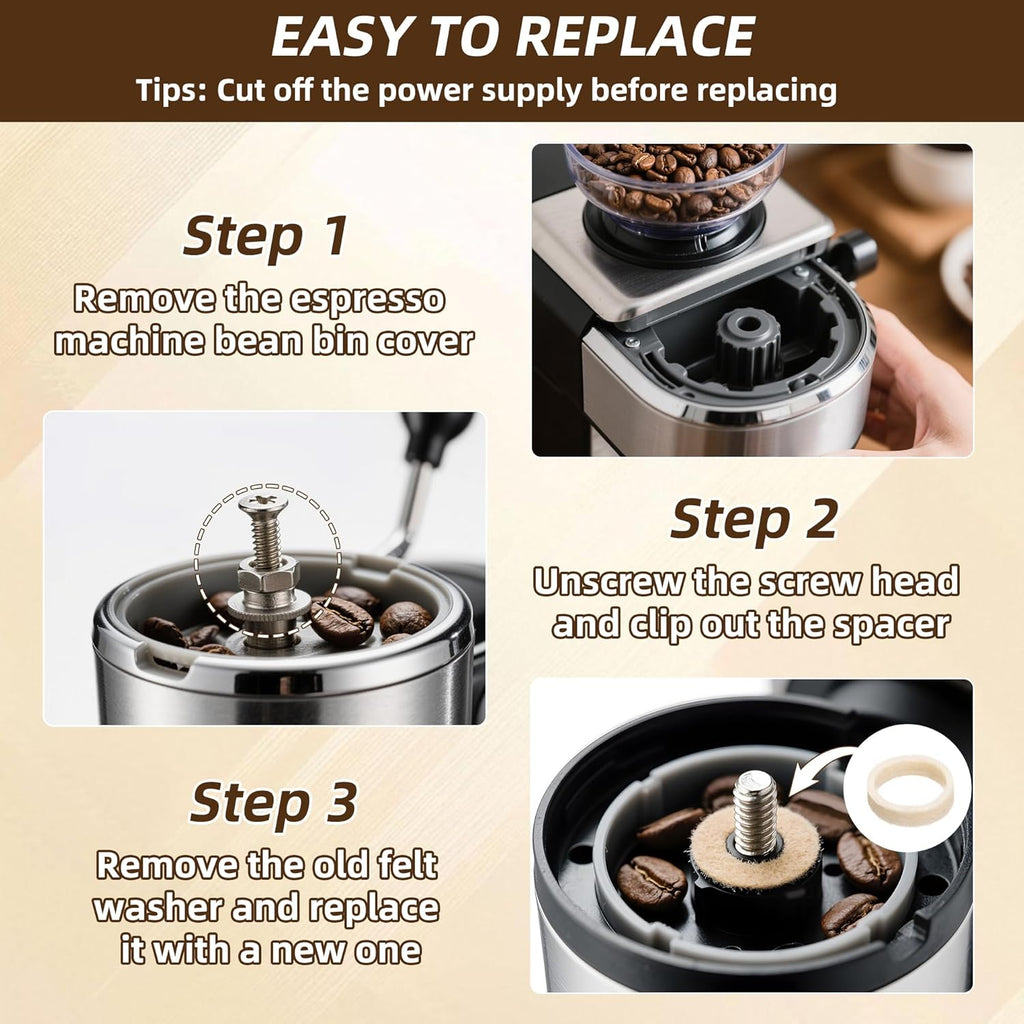 EASY TO REPLACE

Tips: Cut off the power supply before replacing

Step 1

Remove the espresso machine bean bin cover

Step 2

Unscrew the screw head and clip out the spacer

Step 3

Remove the old felt washer and replace it with a new one