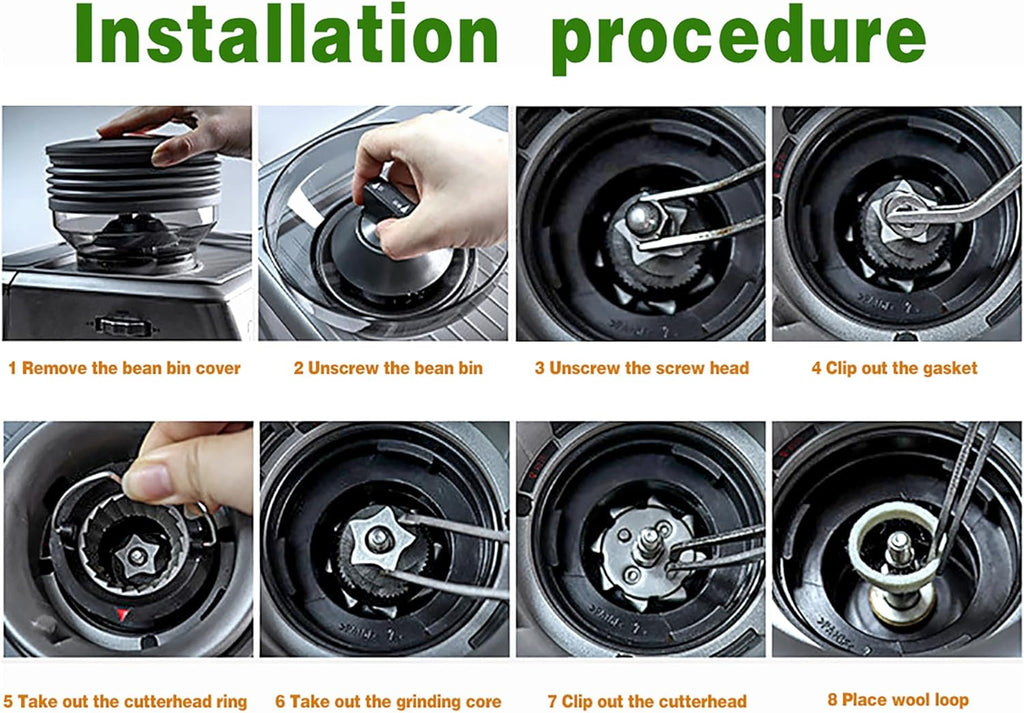 Installation procedure

1 Remove the bean bin cover

2 Unscrew the bean bin

3 Unscrew the screw head

4 Clip out the gasket

5 Take out the cutterhead ring

6 Take out the grinding core

7 Clip out the cutterhead

8 Place wool loop