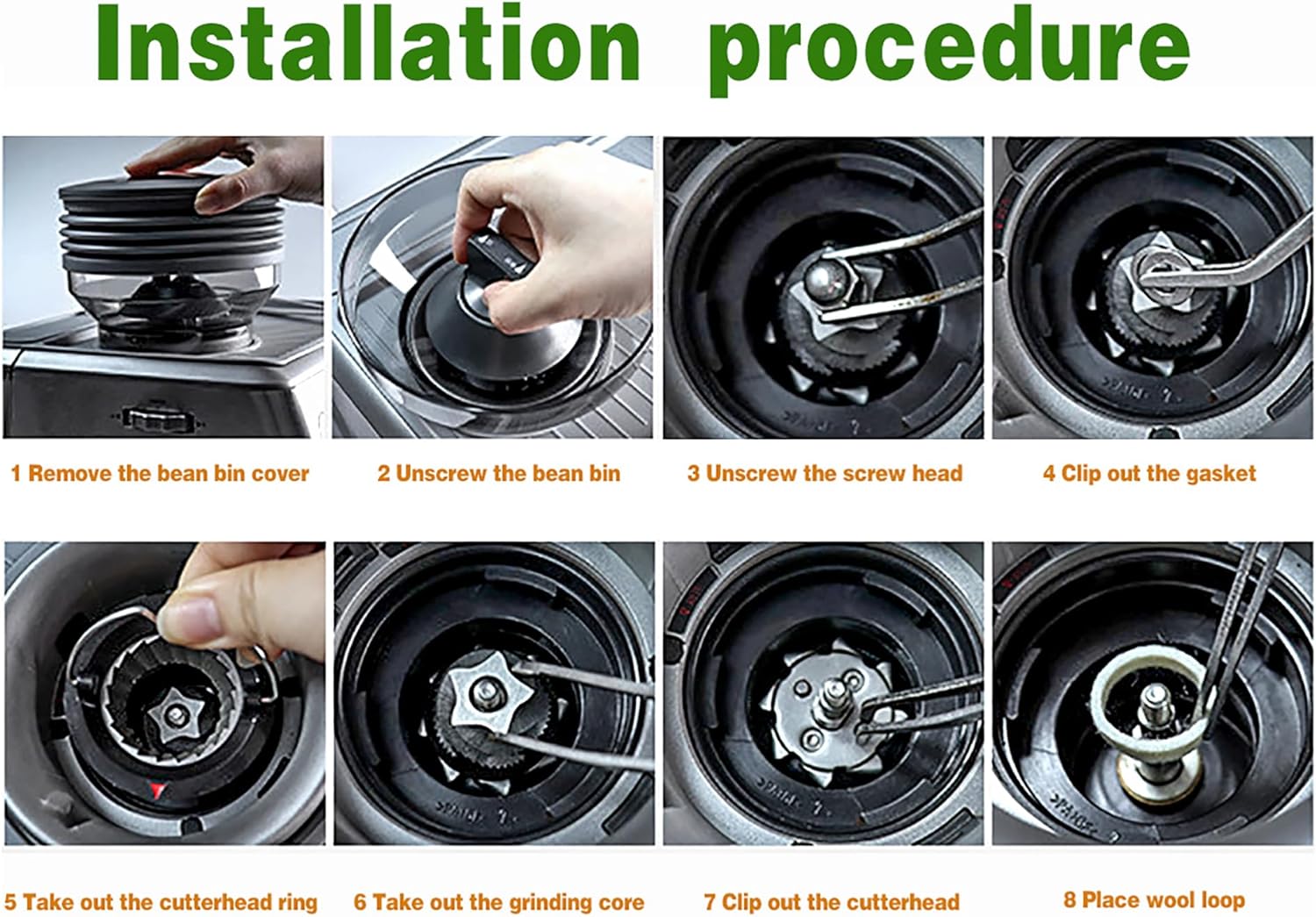 Installation procedure

1 Remove the bean bin cover

2 Unscrew the bean bin

3 Unscrew the screw head

4 Clip out the gasket

5 Take out the cutterhead ring

6 Take out the grinding core

7 Clip out the cutterhead

8 Place wool loop