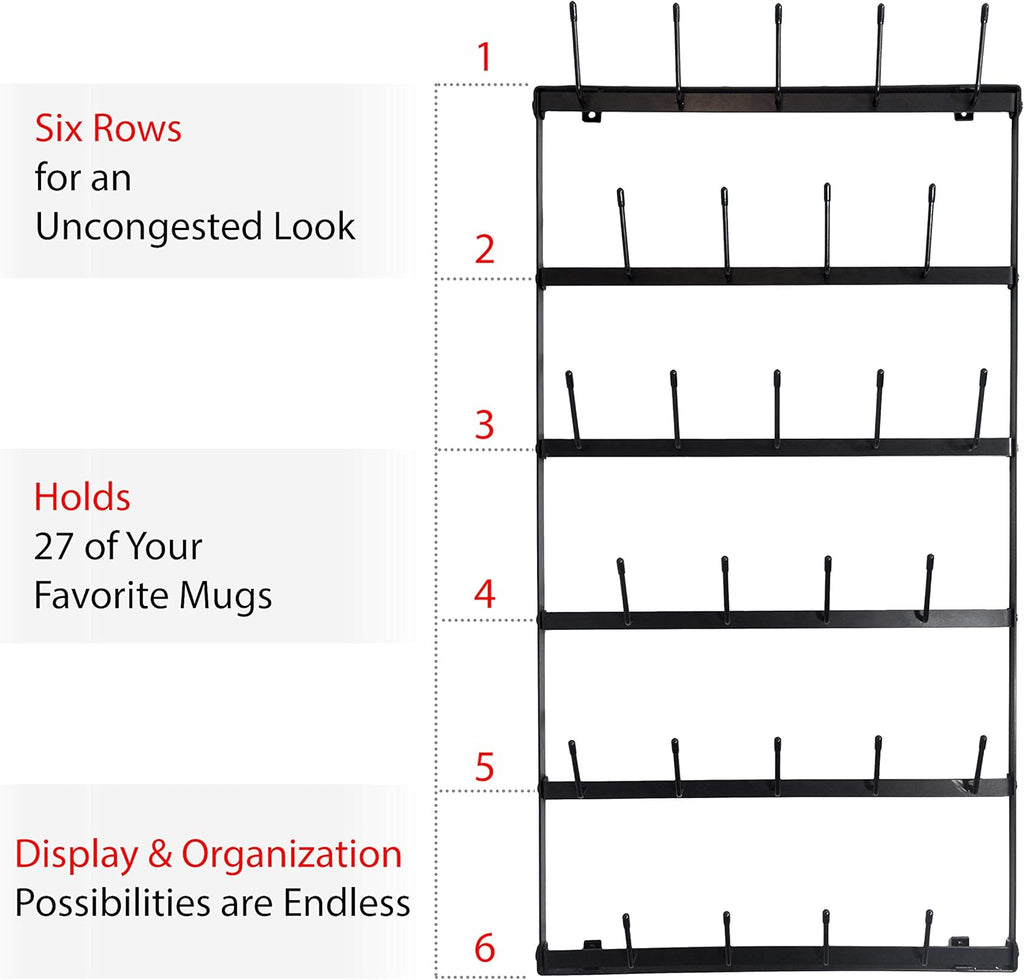 Six Rows
for an
Uncongested Look

Holds
27 of Your
Favorite Mugs

Display & Organization
Possibilities are Endless

1
2
3
4
5
6