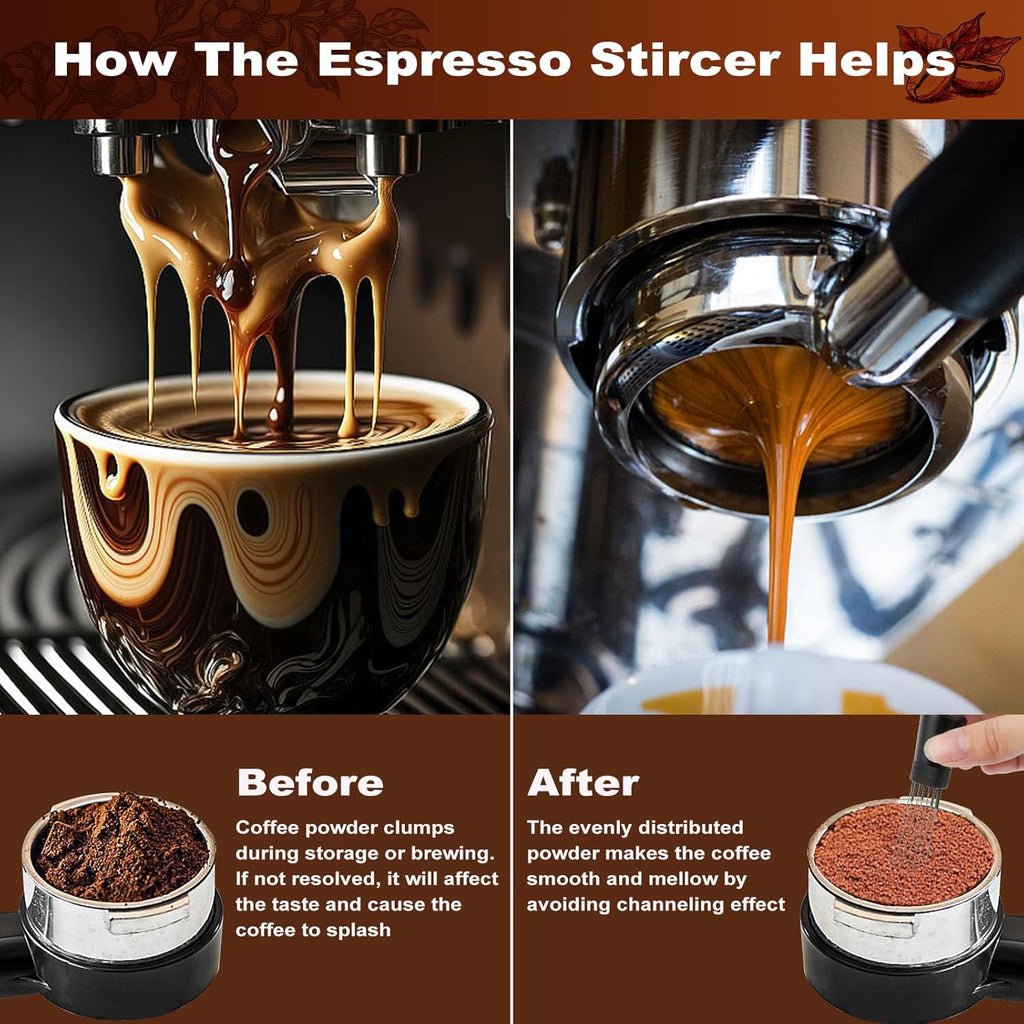 How The Espresso Stircer Helps

Before

Coffee powder clumps during storage or brewing. If not resolved, it will affect the taste and cause the coffee to splash

After

The evenly distributed powder makes the coffee smooth and mellow by avoiding channeling effect