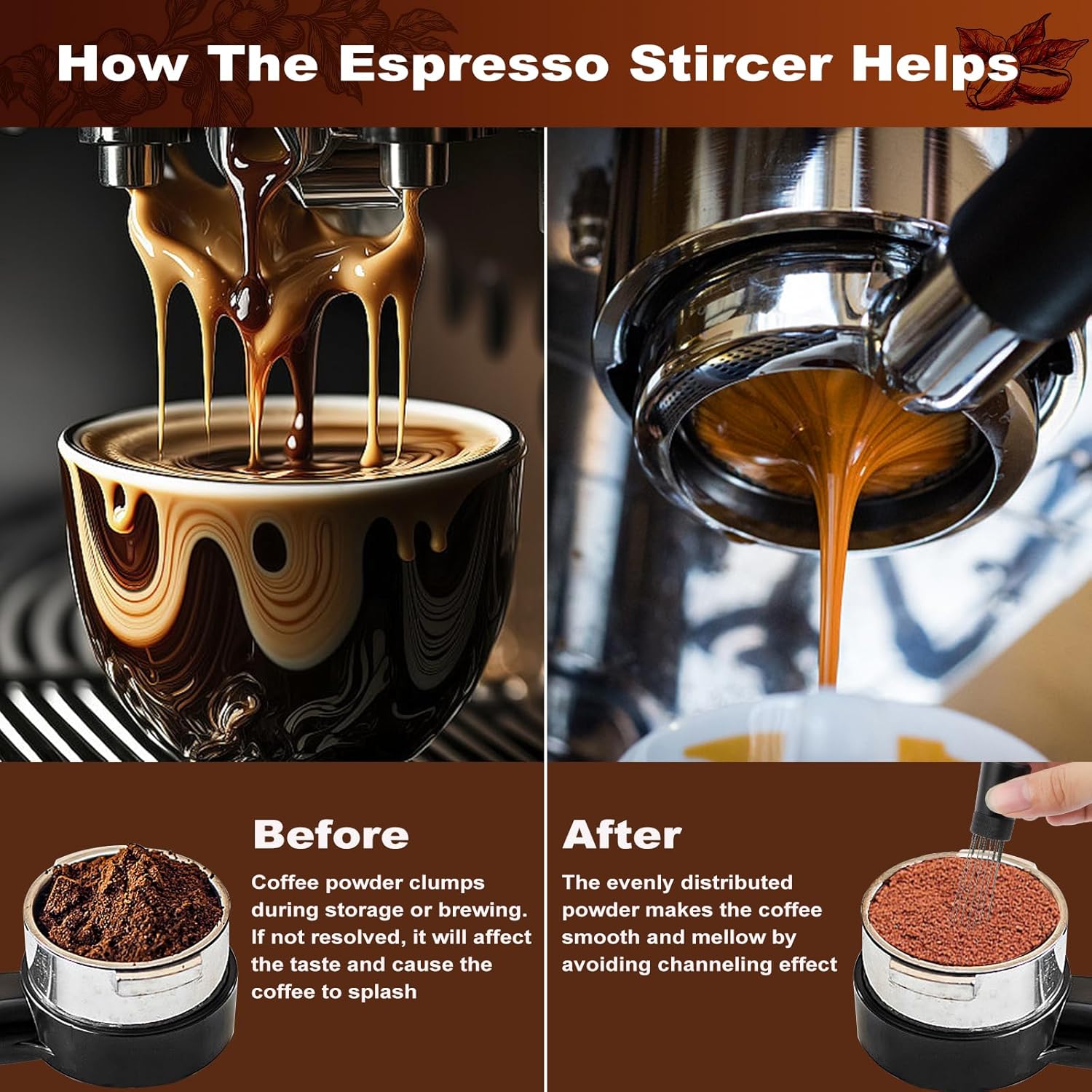 How The Espresso Stircer Helps

Before

Coffee powder clumps during storage or brewing. If not resolved, it will affect the taste and cause the coffee to splash

After

The evenly distributed powder makes the coffee smooth and mellow by avoiding channeling effect